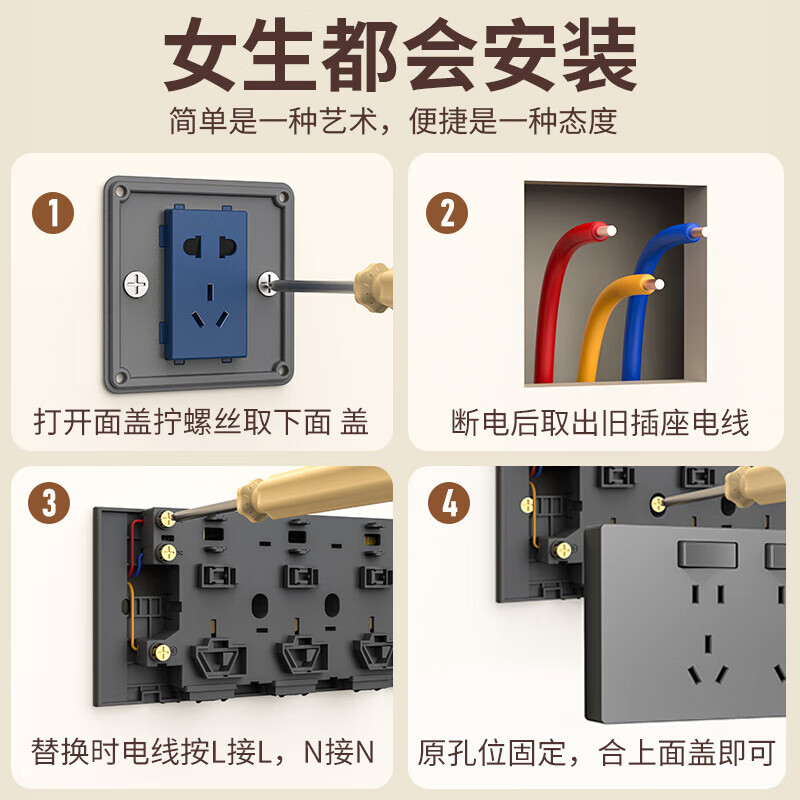 女生都会安装

简单是一种艺术，便捷是一种态度

1
打开面盖拧螺丝取下面 盖

2
断电后取出旧插座电线

3
替换时电线按L接L，N接N

4
原孔位固定，合上面盖即可