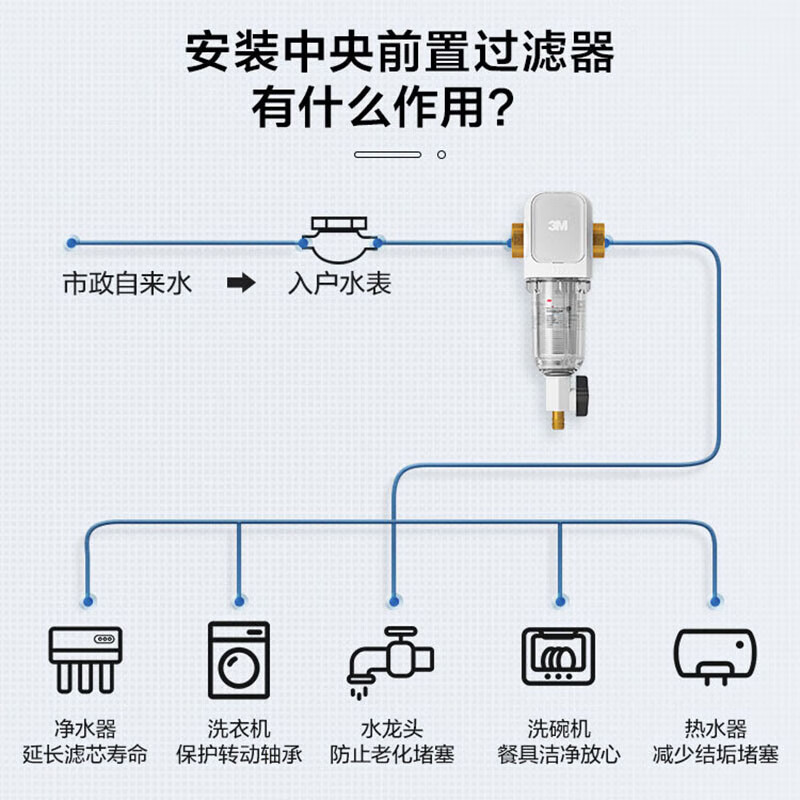 安装中央前置过滤器
有什么作用？

市政自来水 ➡ 入户水表

3M

净水器
延长滤芯寿命

洗衣机
保护转动轴承

水龙头
防止老化堵塞

洗碗机
餐具洁净放心

热水器
减少结垢堵塞