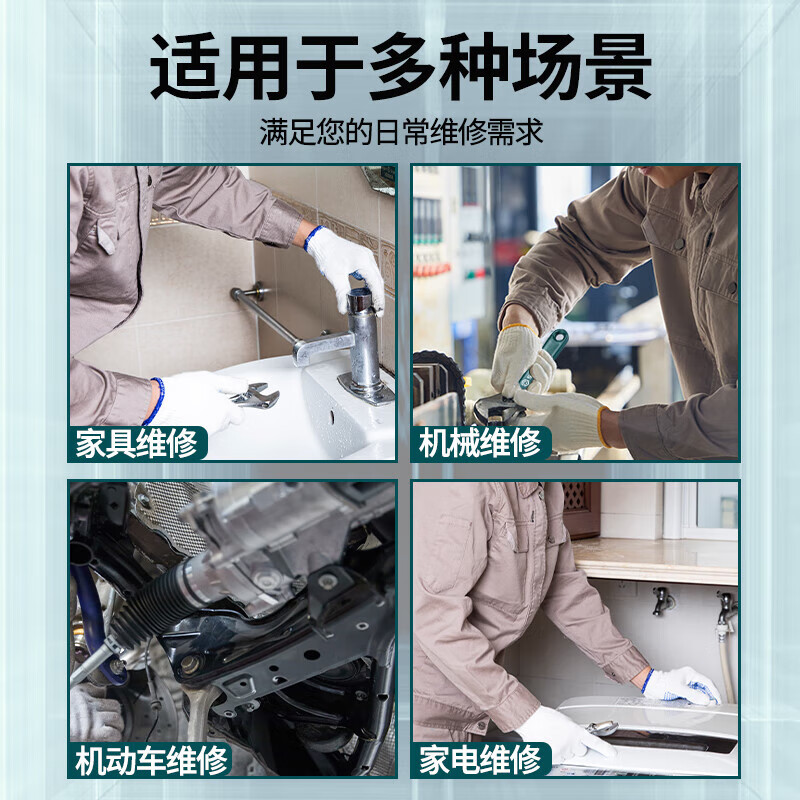 适用于多种场景

满足您的日常维修需求

家具维修

机械维修

机动车维修

家电维修