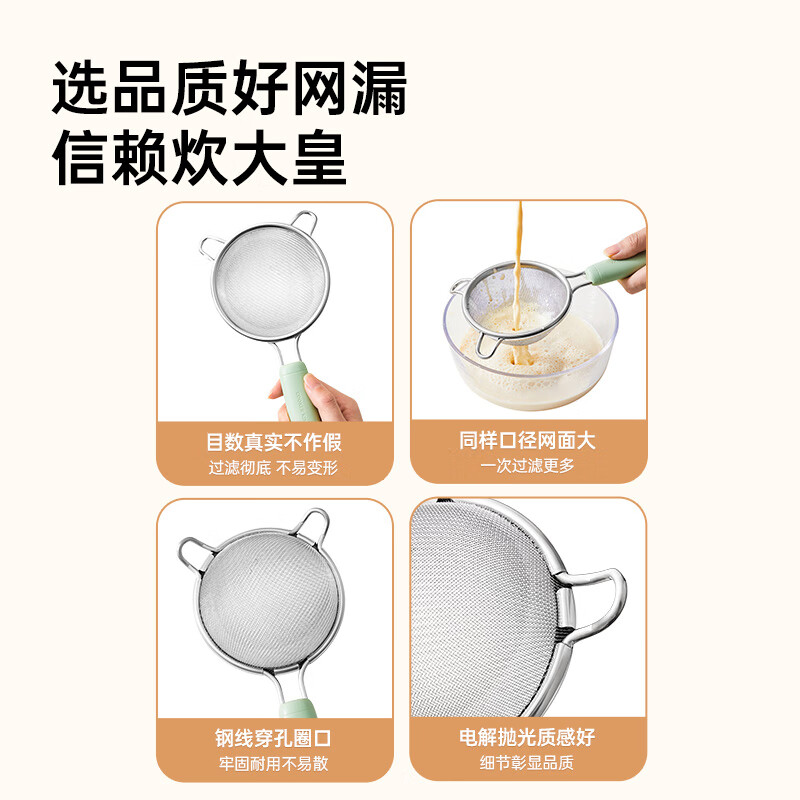 选品质好网漏
信赖炊大皇

目数真实不作假
过滤彻底 不易变形

同样口径网面大
一次过滤更多

钢线穿孔圈口
牢固耐用不易散

电解抛光质感好
细节彰显品质