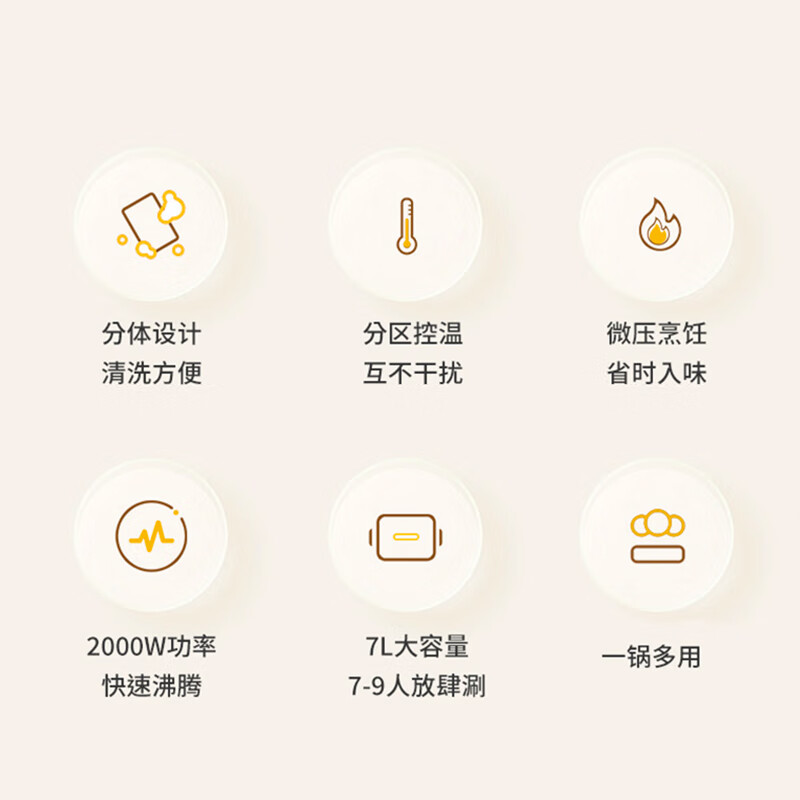 分体设计
清洗方便

分区控温
互不干扰

微压烹饪
省时入味

2000W功率
快速沸腾

7L大容量
7-9人放肆涮

一锅多用