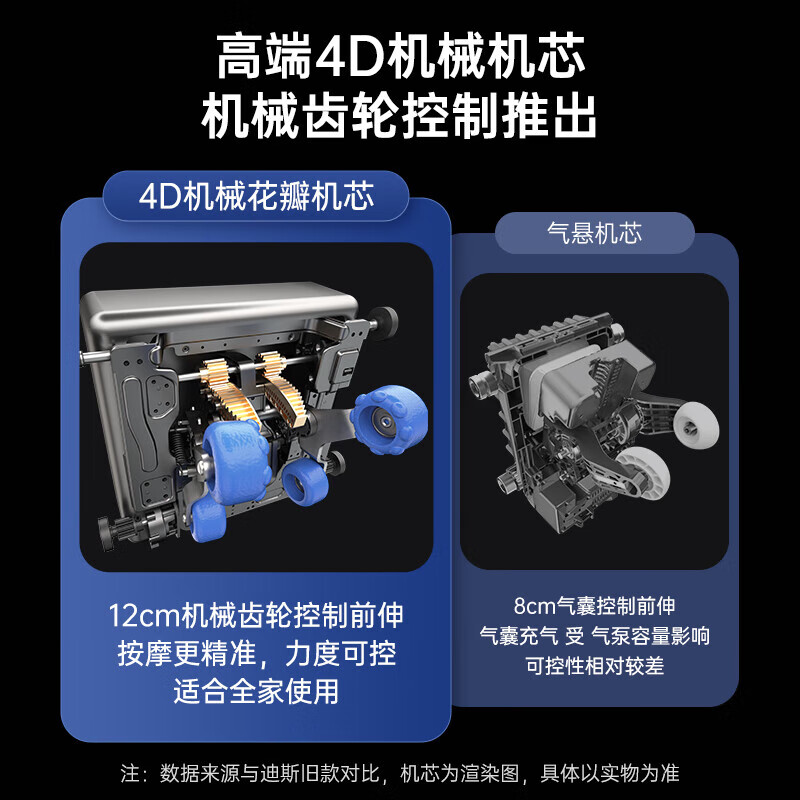 高端4D机械机芯
机械齿轮控制推出

4D机械花瓣机芯

12cm机械齿轮控制前伸
按摩更精准，力度可控
适合全家使用

气悬机芯

8cm气囊控制前伸
气囊充气 受 气泵容量影响
可控性相对较差

注：数据来源与迪斯旧款对比，机芯为渲染图，具体以实物为准