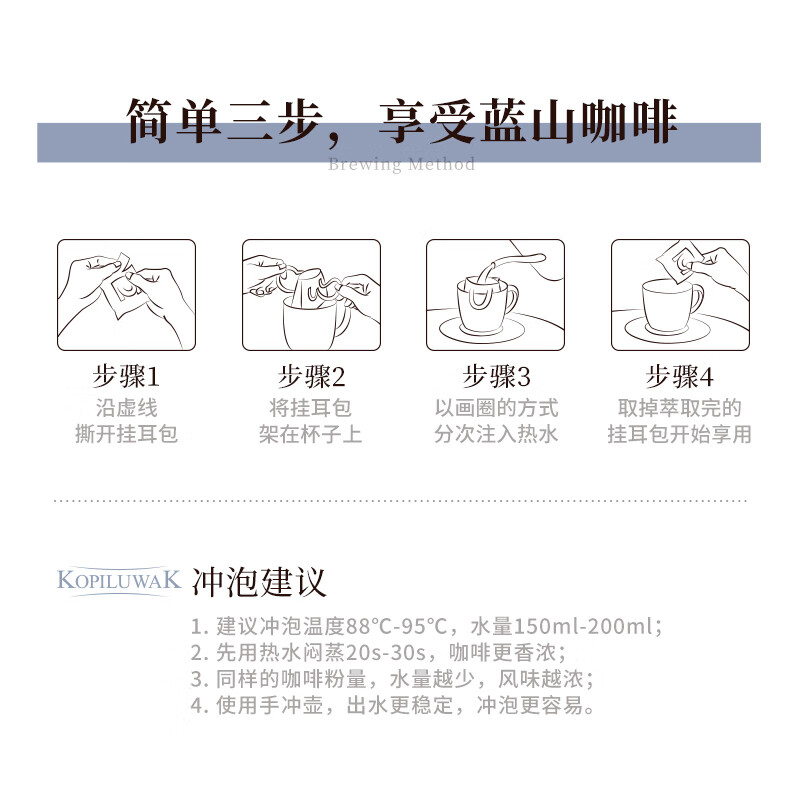 简单三步，享受蓝山咖啡
Brewing Method

步骤1
沿虚线
撕开挂耳包

步骤2
将挂耳包
架在杯子上

步骤3
以画圈的方式
分次注入热水

步骤4
取掉萃取完的
挂耳包开始享用

KOPILUWAK 冲泡建议

1. 建议冲泡温度88°C-95°C，水量150ml-200ml；
2. 先用热水闷蒸20s-30s，咖啡更香浓；
3. 同样的咖啡粉量，水量越少，风味越浓；
4. 使用手冲壶，出水更稳定，冲泡更容易。