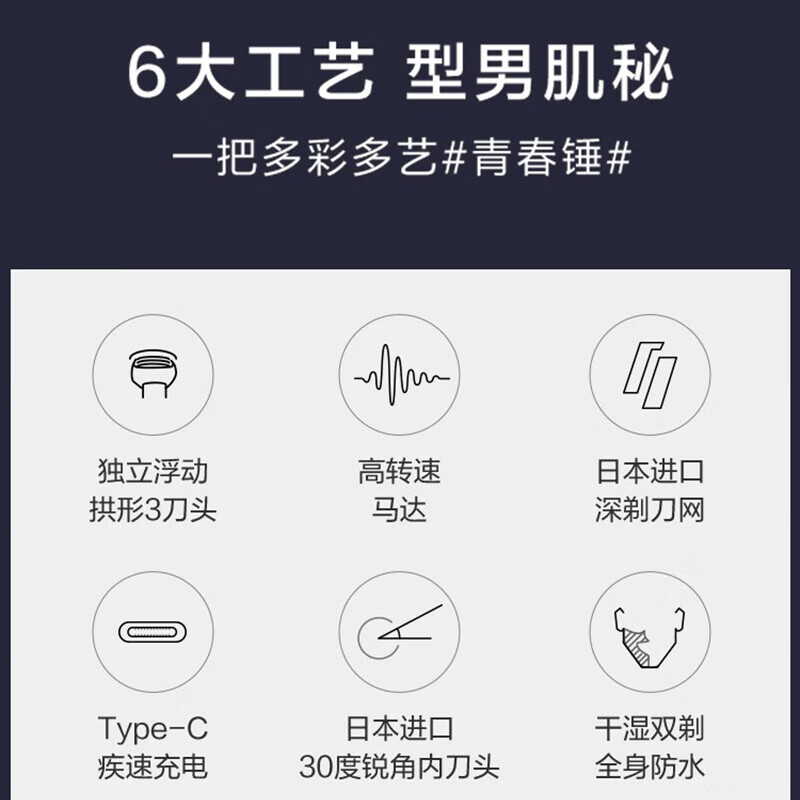 6大工艺 型男肌秘

一把多彩多艺#青春锤#

独立浮动
拱形3刀头

高转速
马达

日本进口
深剃刀网

Type-C
疾速充电

日本进口
30度锐角内刀头

干湿双剃
全身防水