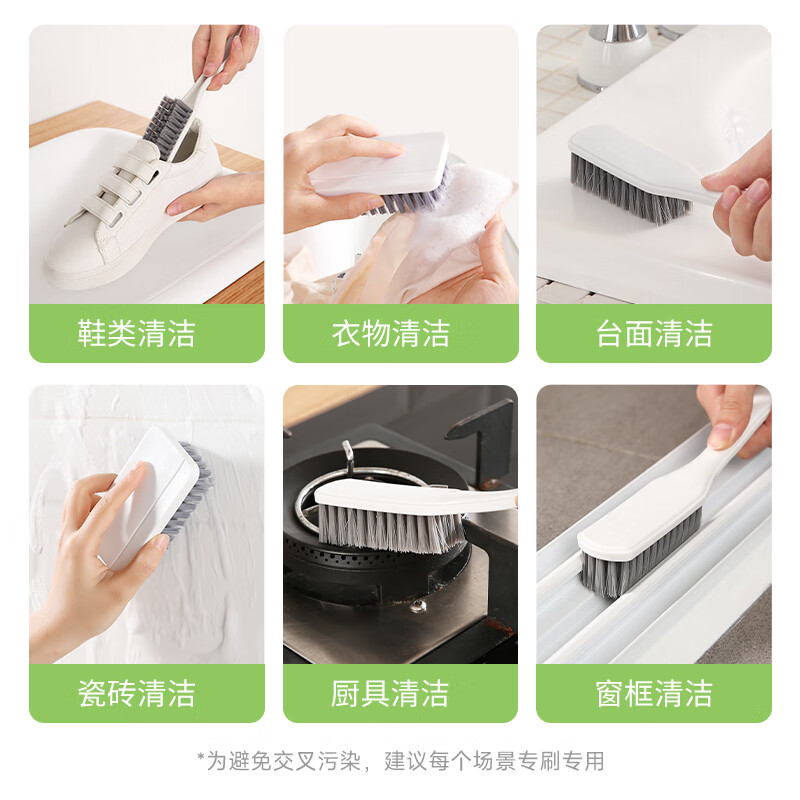 鞋类清洁

衣物清洁

台面清洁

瓷砖清洁

厨具清洁

窗框清洁

*为避免交叉污染，建议每个场景专刷专用