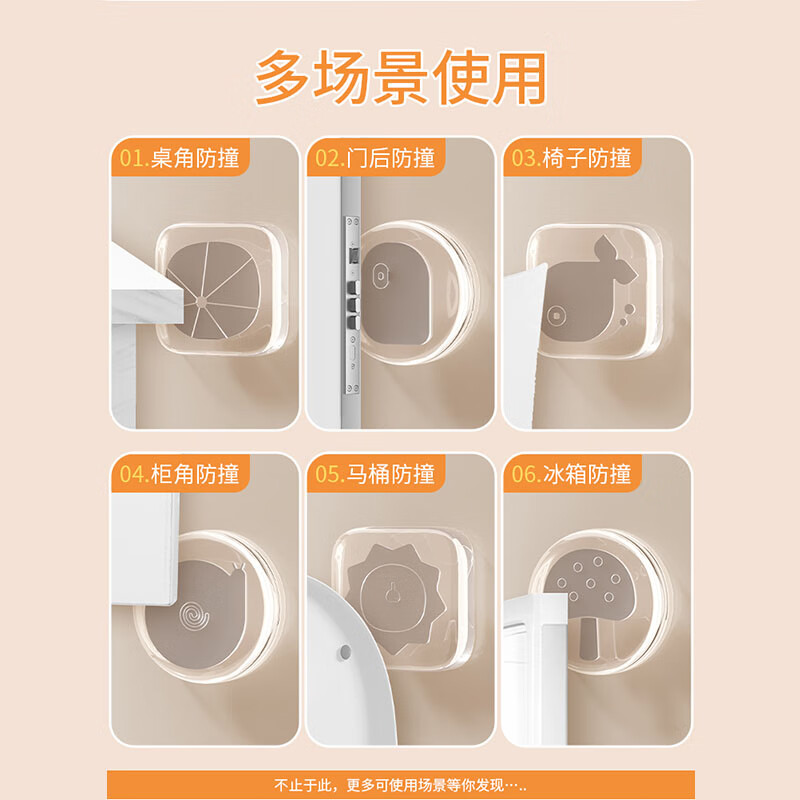 多场景使用

01.桌角防撞

02.门后防撞

03.椅子防撞

04.柜角防撞

05.马桶防撞

06.冰箱防撞

不止于此，更多可使用场景等你发现…..