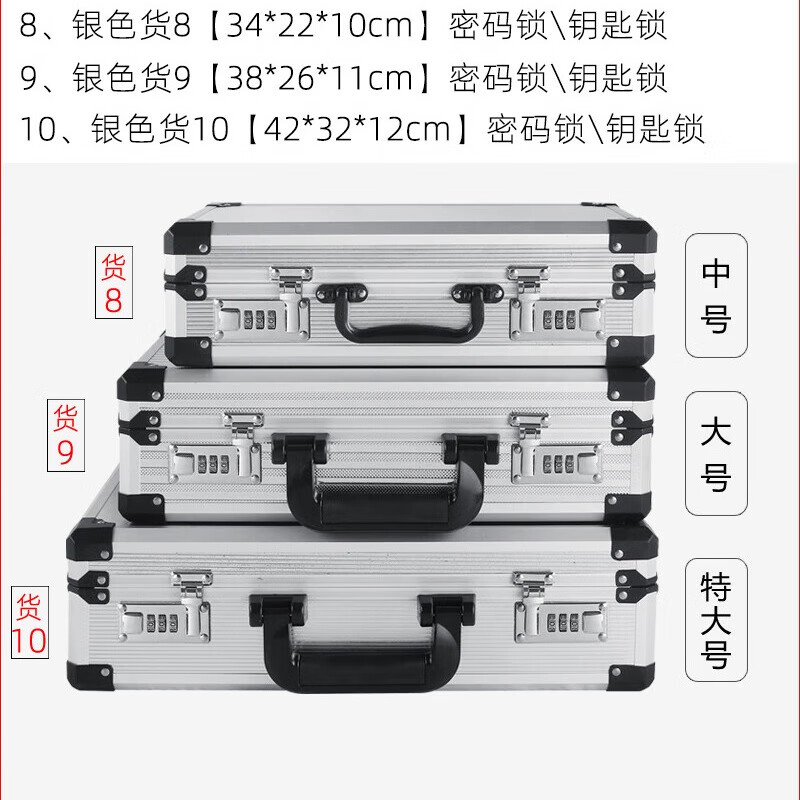 8、银色货8【34*22*10cm】密码锁\钥匙锁
9、银色货9【38*26*11cm】密码锁\钥匙锁
10、银色货10【42*32*12cm】密码锁\钥匙锁

货8

中号

货9

大号

货10

特大号