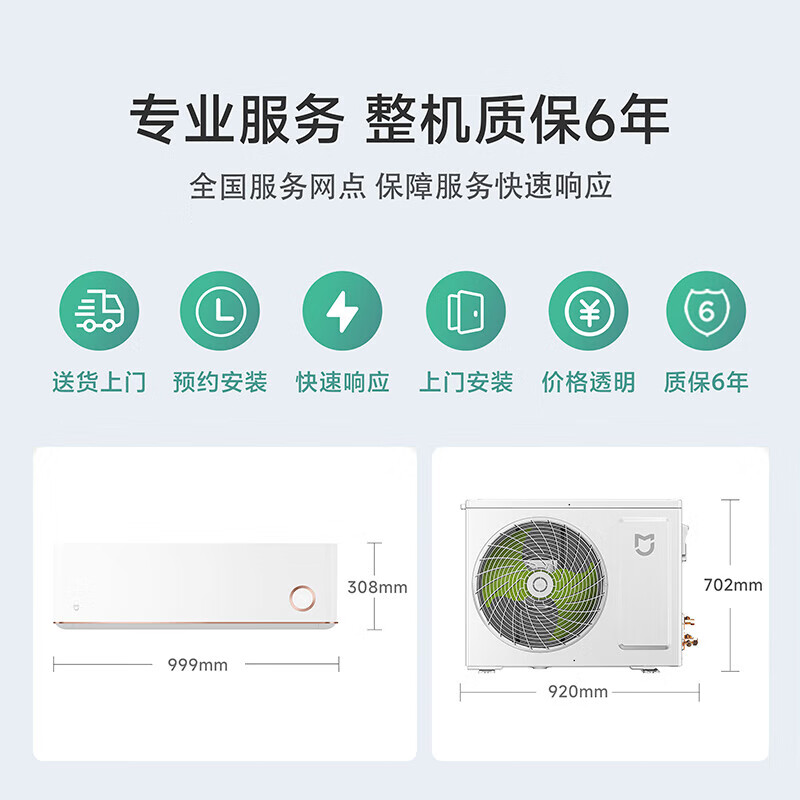 专业服务 整机质保6年

全国服务网点 保障服务快速响应

6

送货上门 预约安装 快速响应 上门安装 价格透明 质保6年

308mm

999mm

702mm

920mm