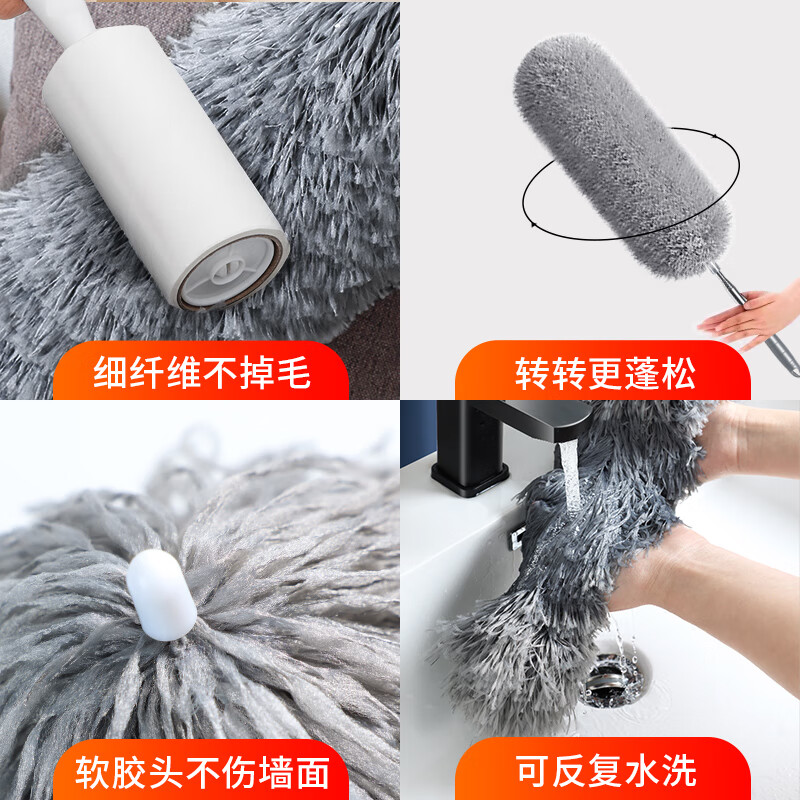 细纤维不掉毛

转转更蓬松

软胶头不伤墙面

可反复水洗