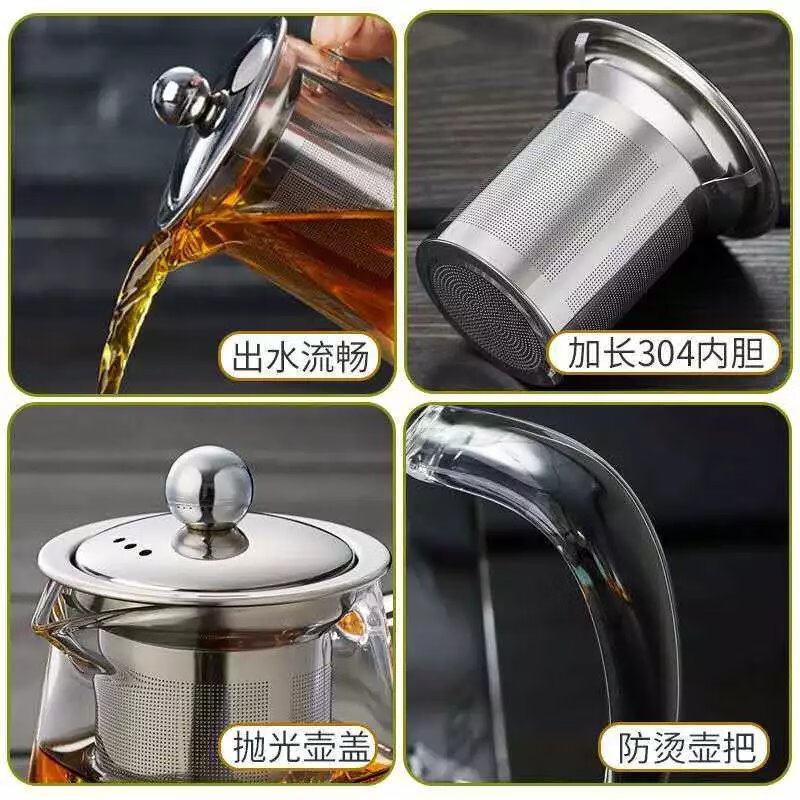 出水流畅

加长304内胆

抛光壶盖

防烫壶把