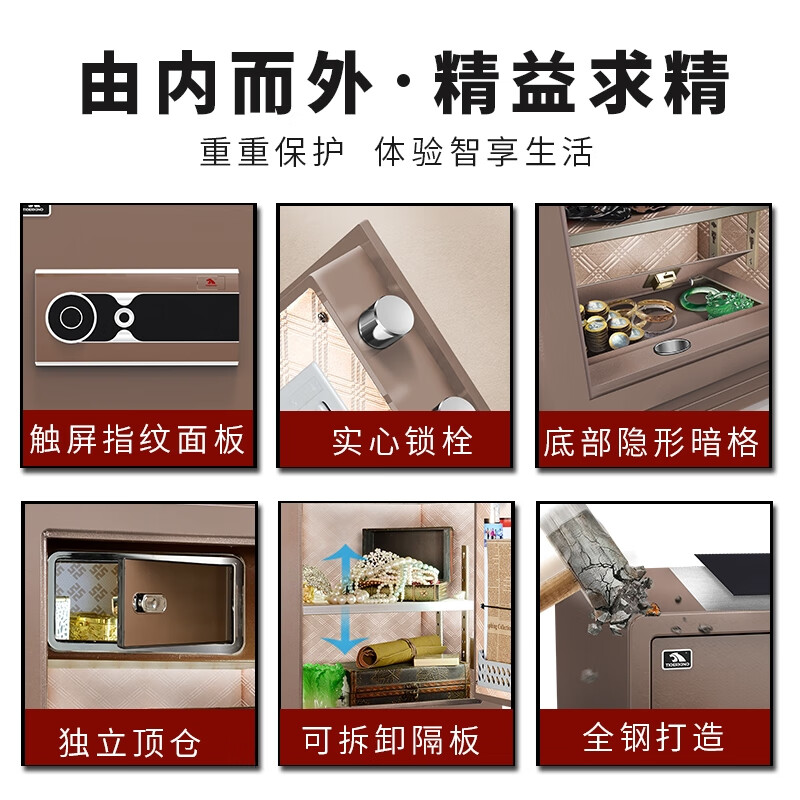 由内而外·精益求精

重重保护 体验智享生活

触屏指纹面板

实心锁栓

底部隐形暗格

独立顶仓

可拆卸隔板

全钢打造