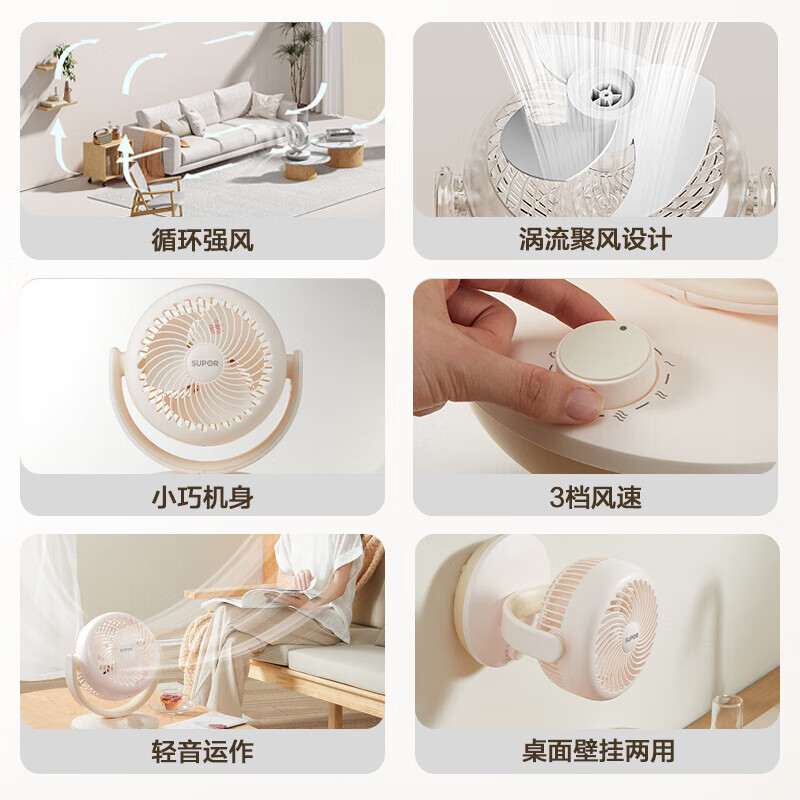 循环强风

涡流聚风设计

SUPOR

小巧机身

3档风速

SUPOR

轻音运作

SUPOR

桌面壁挂两用