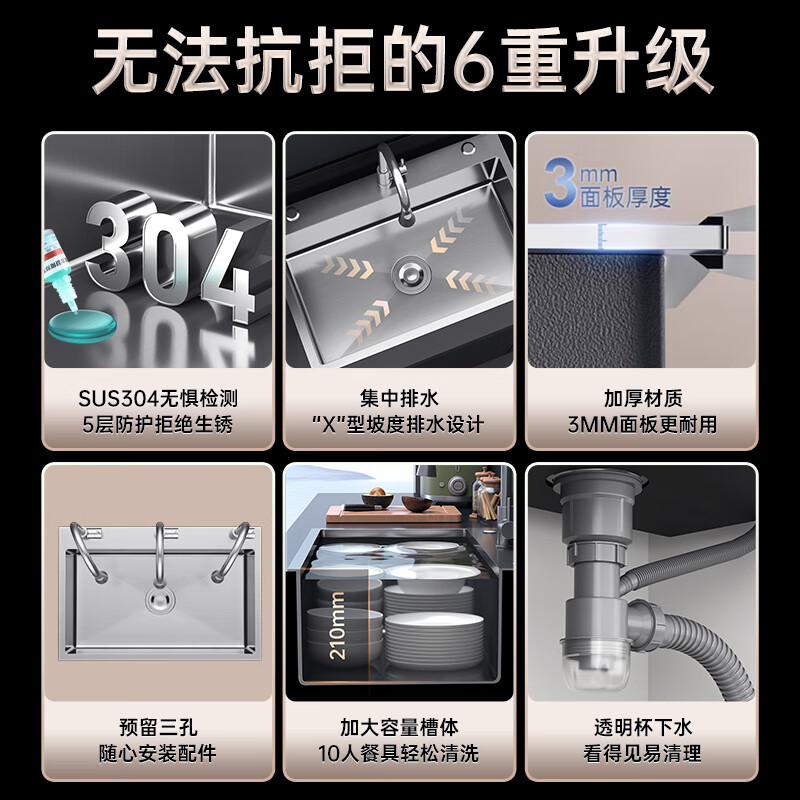 无法抗拒的6重升级

304

SUS304无惧检测
5层防护拒绝生锈

集中排水
“X”型坡度排水设计

3mm
面板厚度

加厚材质
3MM面板更耐用

预留三孔
随心安装配件

210mm

加大容量槽体
10人餐具轻松清洗

透明杯下水
看得见易清理