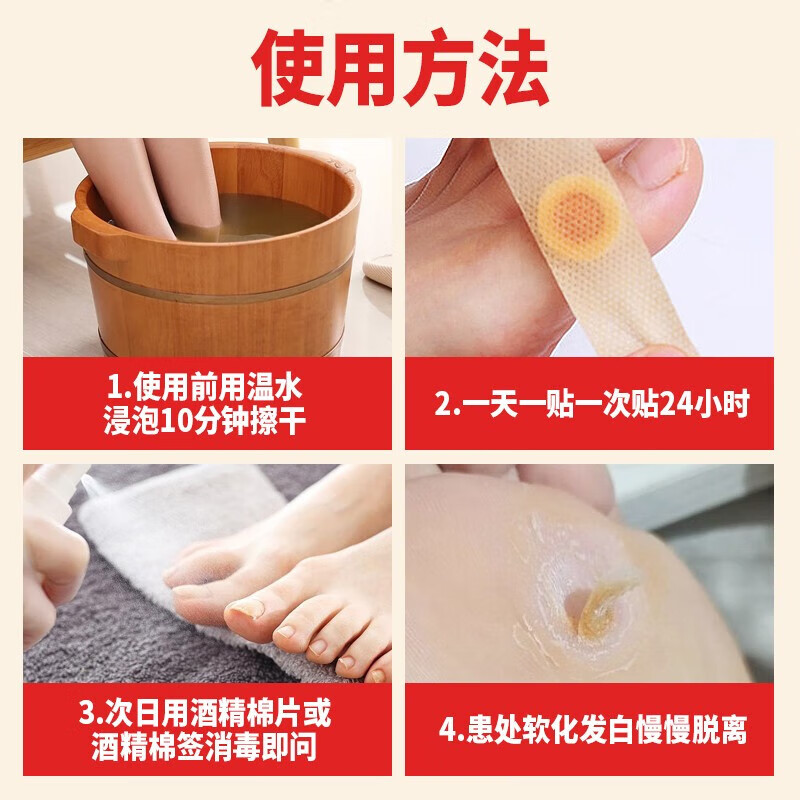 使用方法

1.使用前用温水浸泡10分钟擦干

2.一天一贴一次贴24小时

3.次日用酒精棉片或酒精棉签消毒即问

4.患处软化发白慢慢脱离