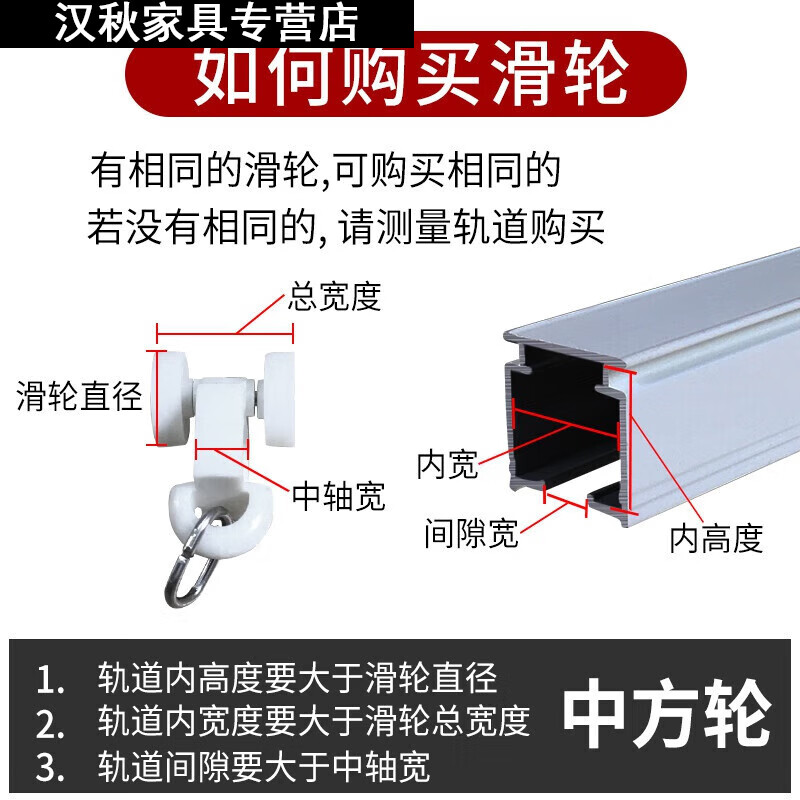 汉秋家具专营店

如何购买滑轮

有相同的滑轮,可购买相同的
若没有相同的, 请测量轨道购买

总宽度

滑轮直径

中轴宽

内宽

间隙宽

内高度

1. 轨道内高度要大于滑轮直径
2. 轨道内宽度要大于滑轮总宽度
3. 轨道间隙要大于中轴宽

中方轮