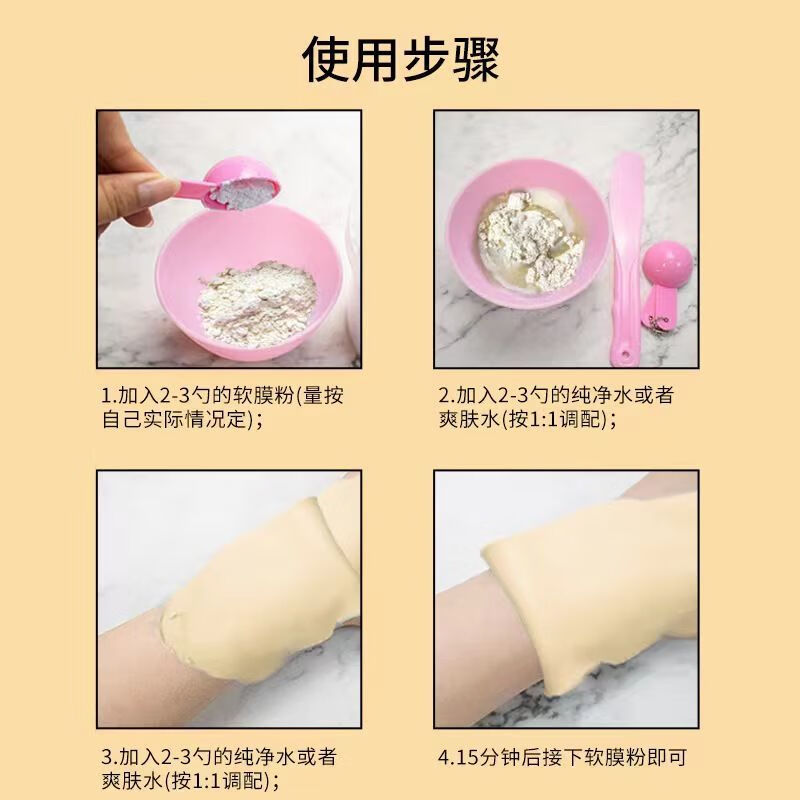 使用步骤

1.加入2-3勺的软膜粉(量按自己实际情况定)；

2.加入2-3勺的纯净水或者爽肤水(按1:1调配)；

3.加入2-3勺的纯净水或者爽肤水(按1:1调配)；

4.15分钟后接下软膜粉即可