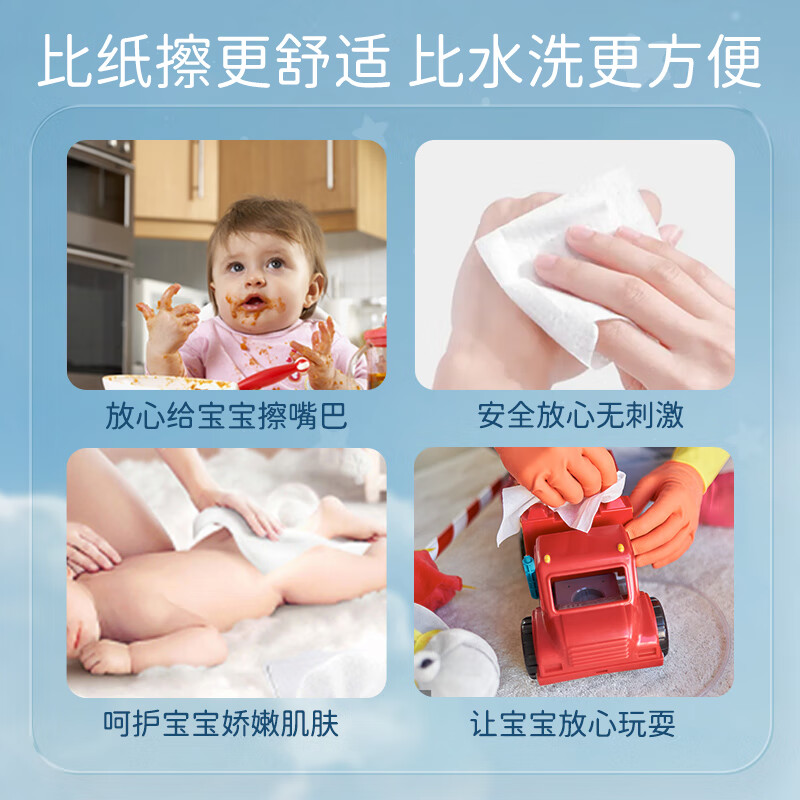 比纸擦更舒适 比水洗更方便

放心给宝宝擦嘴巴

安全放心无刺激

呵护宝宝娇嫩肌肤

让宝宝放心玩耍