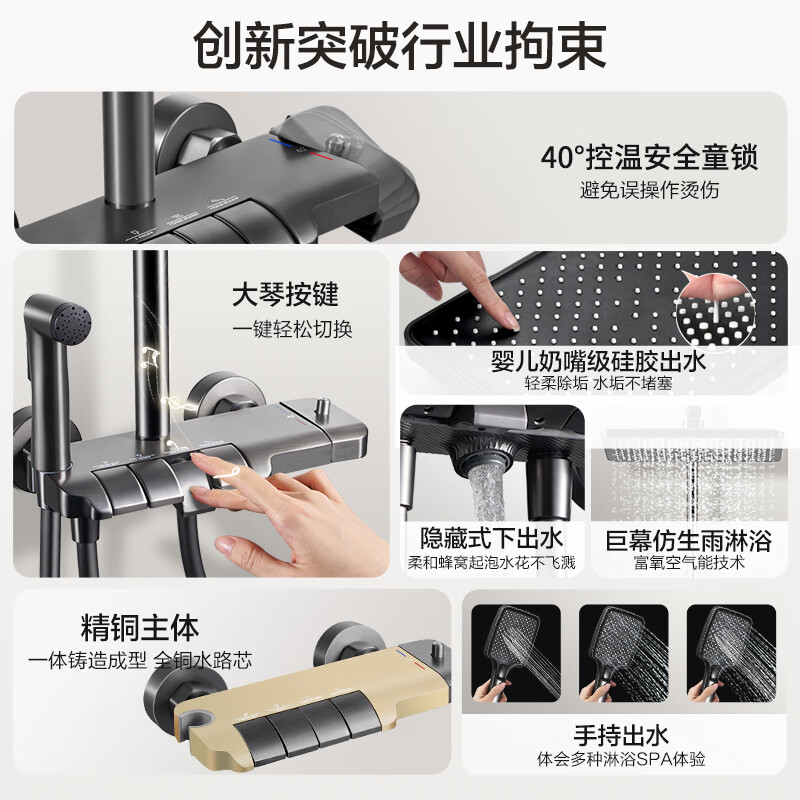 创新突破行业拘束

40°控温安全童锁
避免误操作烫伤

大琴按键
一键轻松切换

婴儿奶嘴级硅胶出水
轻柔除垢 水垢不堵塞

隐藏式下出水
柔和蜂窝起泡水花不飞溅

巨幕仿生雨淋浴
富氧空气能技术

精铜主体
一体铸造成型 全铜水路芯

手持出水
体会多种淋浴SPA体验