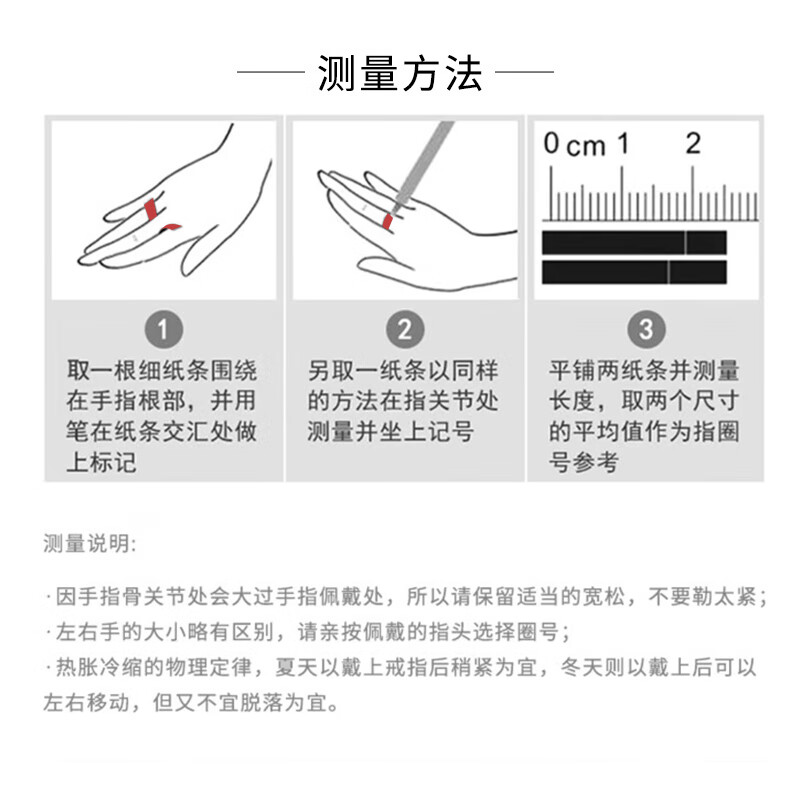 测量方法

0 cm 1 2

1
取一根细纸条围绕在手指根部，并用笔在纸条交汇处做上标记

2
另取一纸条以同样的方法在指关节处测量并坐上记号

3
平铺两纸条并测量长度，取两个尺寸的平均值作为指圈号参考

测量说明:

· 因手指骨关节处会大过手指佩戴处，所以请保留适当的宽松，不要勒太紧;
· 左右手的大小略有区别，请亲按佩戴的指头选择圈号;
· 热胀冷缩的物理定律，夏天以戴上戒指后稍紧为宜，冬天则以戴上后可以左右移动，但又不宜脱落为宜。