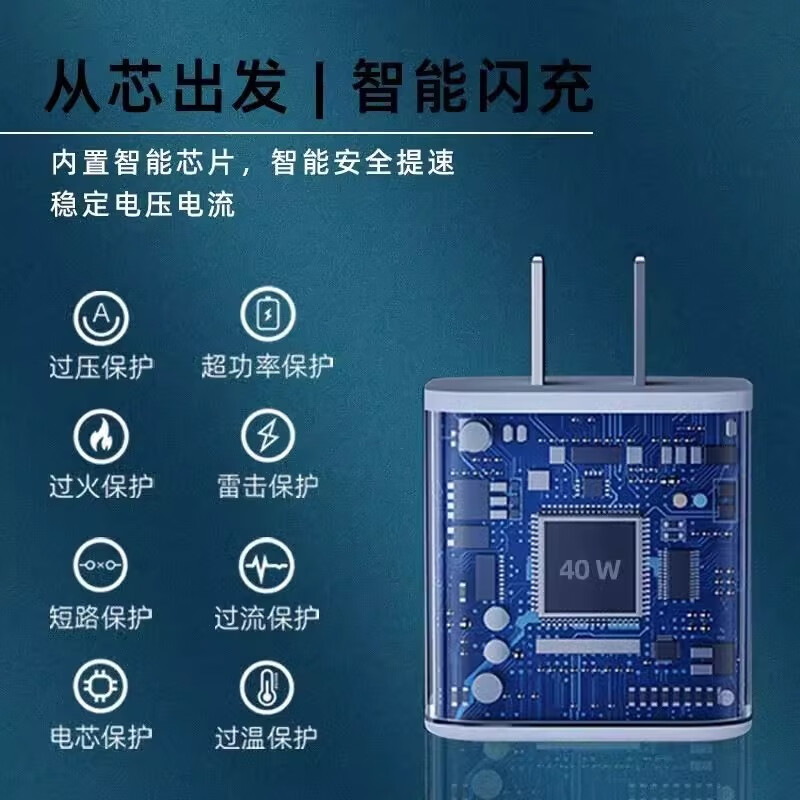 从芯出发 | 智能闪充

内置智能芯片，智能安全提速
稳定电压电流

A
过压保护

超功率保护

过火保护

雷击保护

短路保护

过流保护

电芯保护

过温保护

40 W