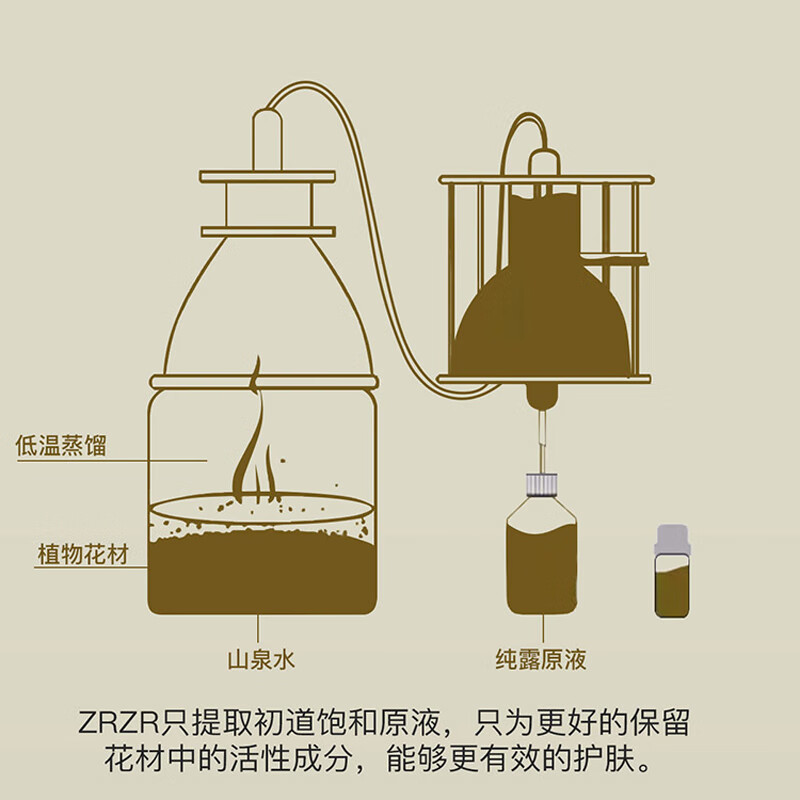 低温蒸馏

植物花材

山泉水

纯露原液

ZRZR只提取初道饱和原液，只为更好的保留花材中的活性成分，能够更有效的护肤。