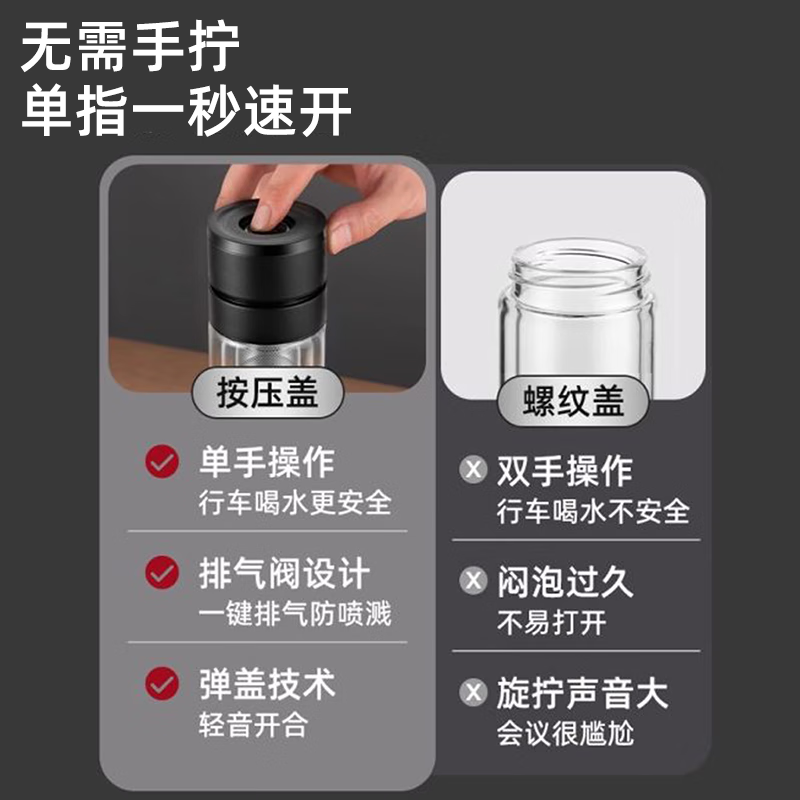 无需手拧
单指一秒速开

按压盖

单手操作
行车喝水更安全

排气阀设计
一键排气防喷溅

弹盖技术
轻音开合

螺纹盖

双手操作
行车喝水不安全

闷泡过久
不易打开

旋拧声音大
会议很尴尬