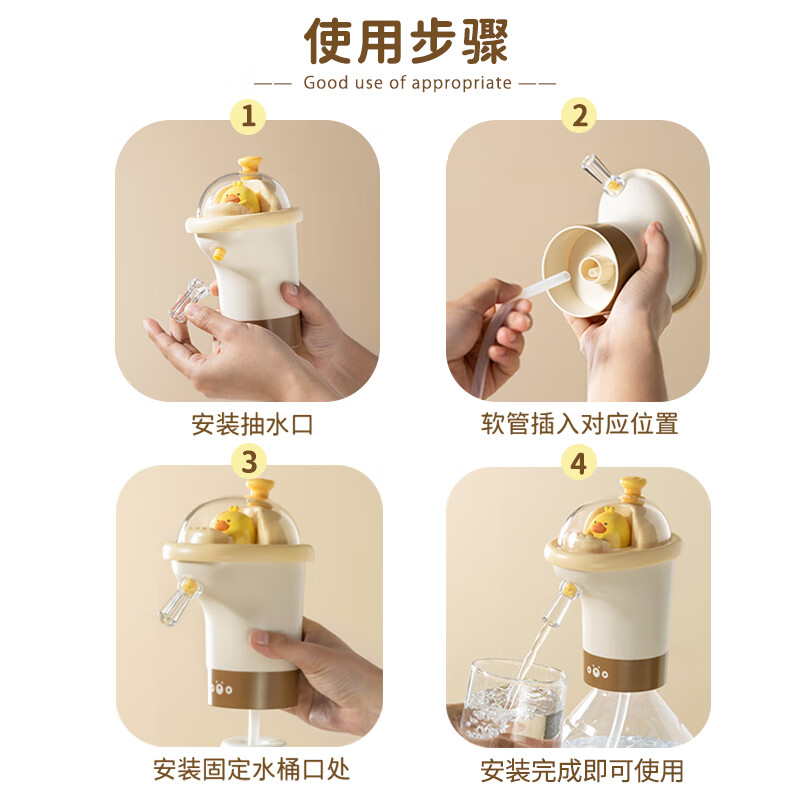 使用步骤

—— Good use of appropriate ——

1

安装抽水口

2

软管插入对应位置

3

安装固定水桶口处

4

安装完成即可使用