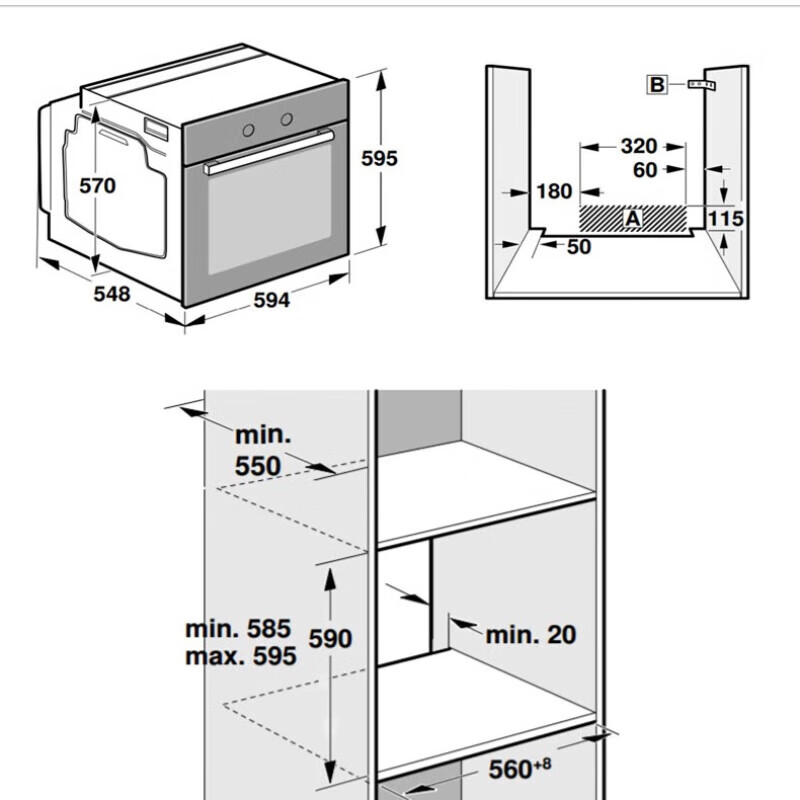 570
595
548
594

B
320
60
180
A
115
50

min.
550
min. 585
max. 595
590
min. 20
$560^{+8}$