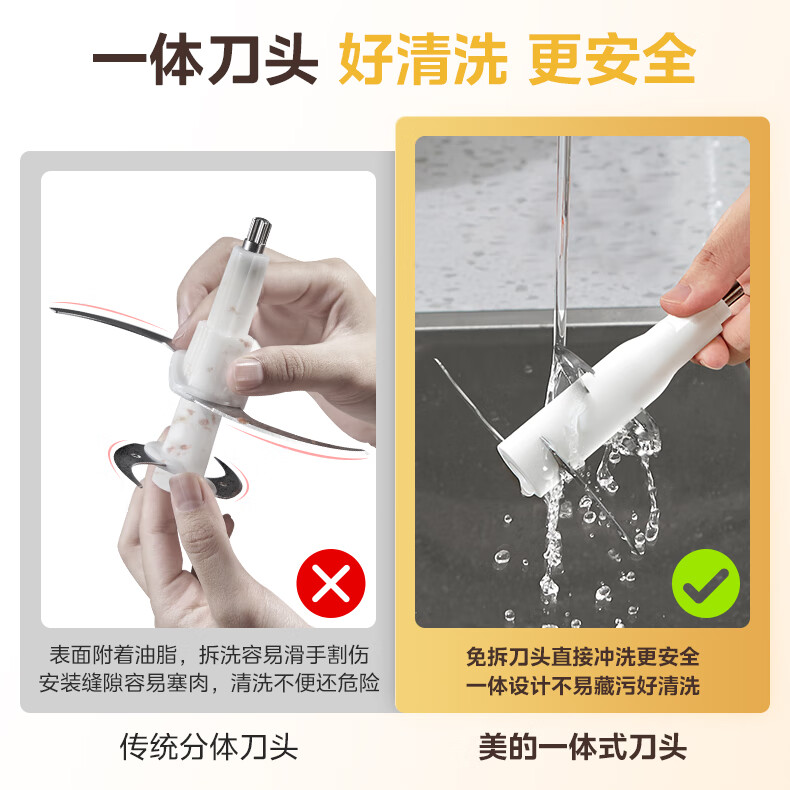 一体刀头 好清洗 更安全

表面附着油脂，拆洗容易滑手割伤
安装缝隙容易塞肉，清洗不便还危险

传统分体刀头

免拆刀头直接冲洗更安全
一体设计不易藏污好清洗

美的一体式刀头