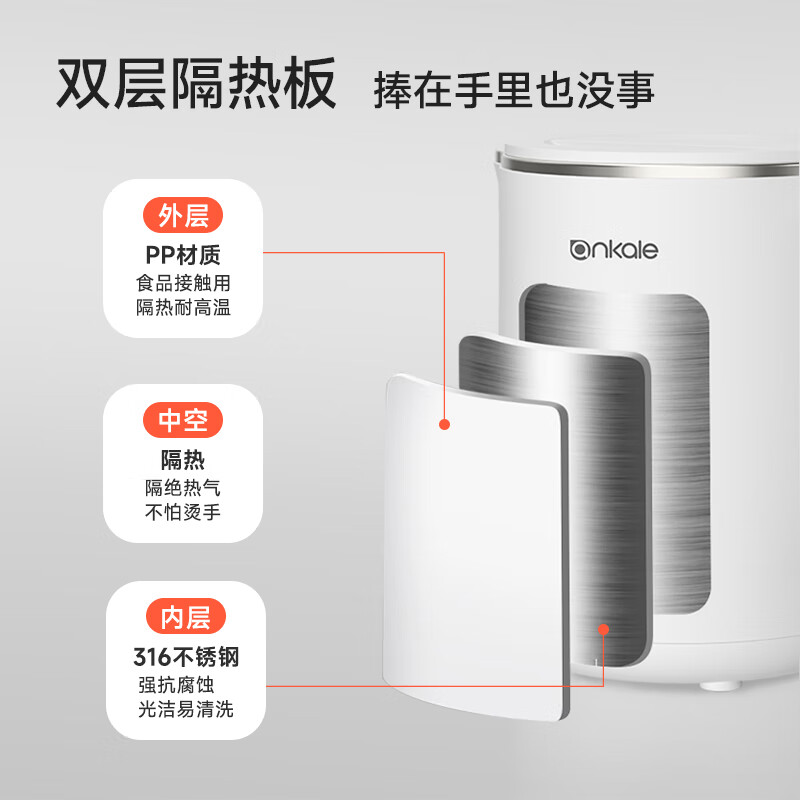 双层隔热板 捧在手里也没事

外层
PP材质
食品接触用
隔热耐高温

中空
隔热
隔绝热气
不怕烫手

内层
316不锈钢
强抗腐蚀
光洁易清洗

ankale