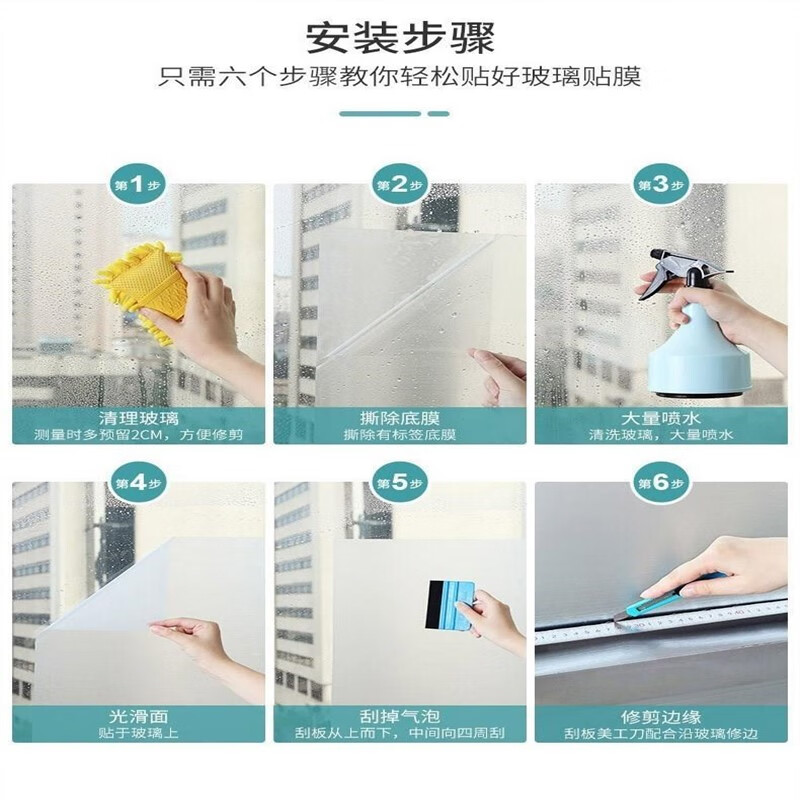 安装步骤
只需六个步骤教你轻松贴好玻璃贴膜

第1步
清理玻璃
测量时多预留2CM，方便修剪

第2步
撕除底膜
撕除有标签底膜

第3步
大量喷水
清洗玻璃，大量喷水

第4步
光滑面
贴于玻璃上

第5步
刮掉气泡
刮板从上而下，中间向四周刮

第6步
修剪边缘
刮板美工刀配合沿玻璃修边