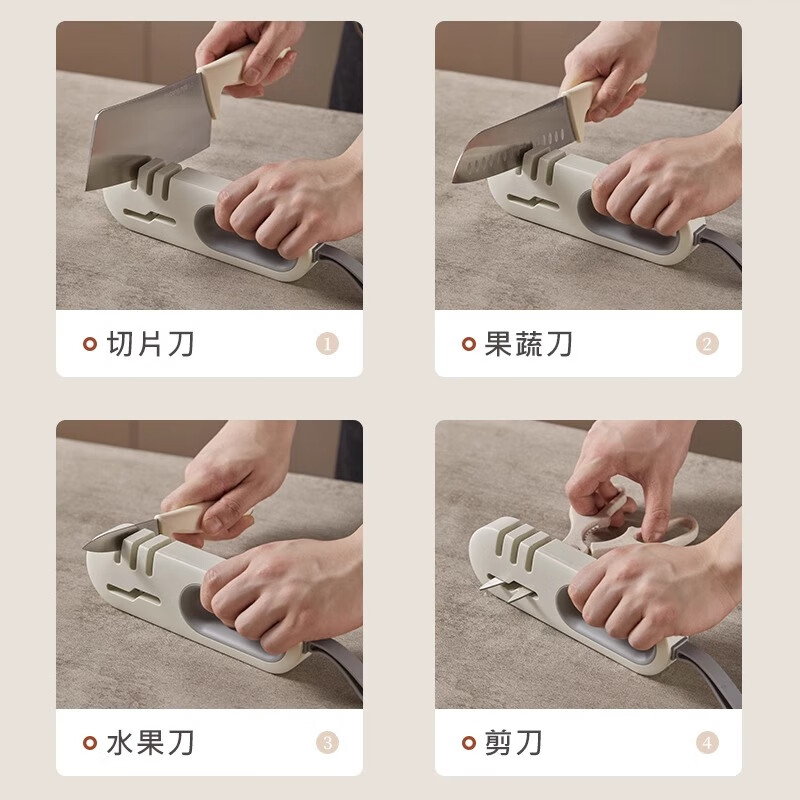 切片刀 ①

果蔬刀 ②

水果刀 ③

剪刀 ④