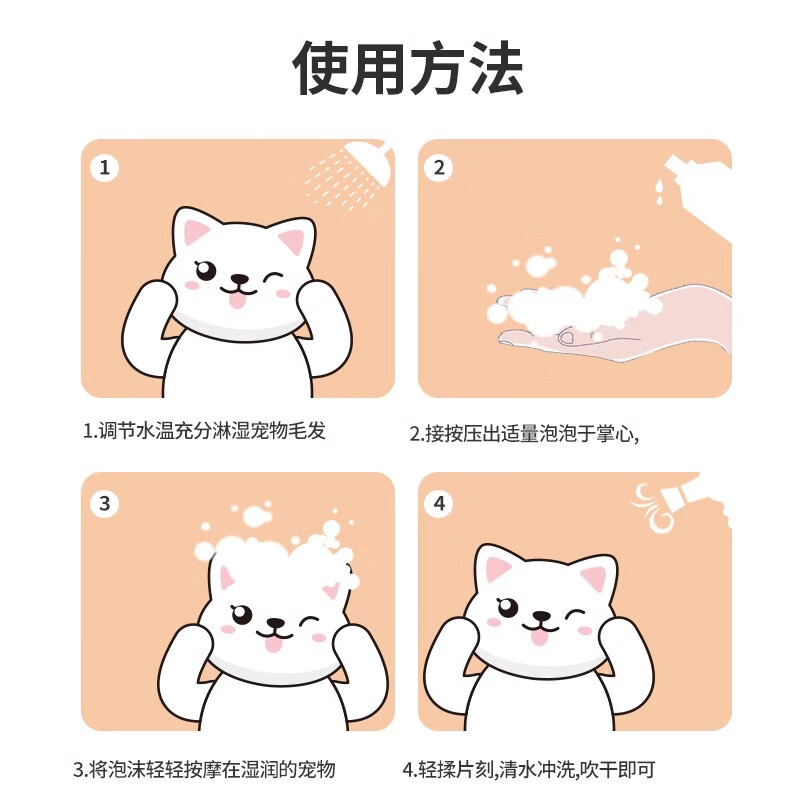 使用方法

1

1.调节水温充分淋湿宠物毛发

2

2.接按压出适量泡泡于掌心,

3

3.将泡沫轻轻按摩在湿润的宠物

4

4.轻揉片刻,清水冲洗,吹干即可