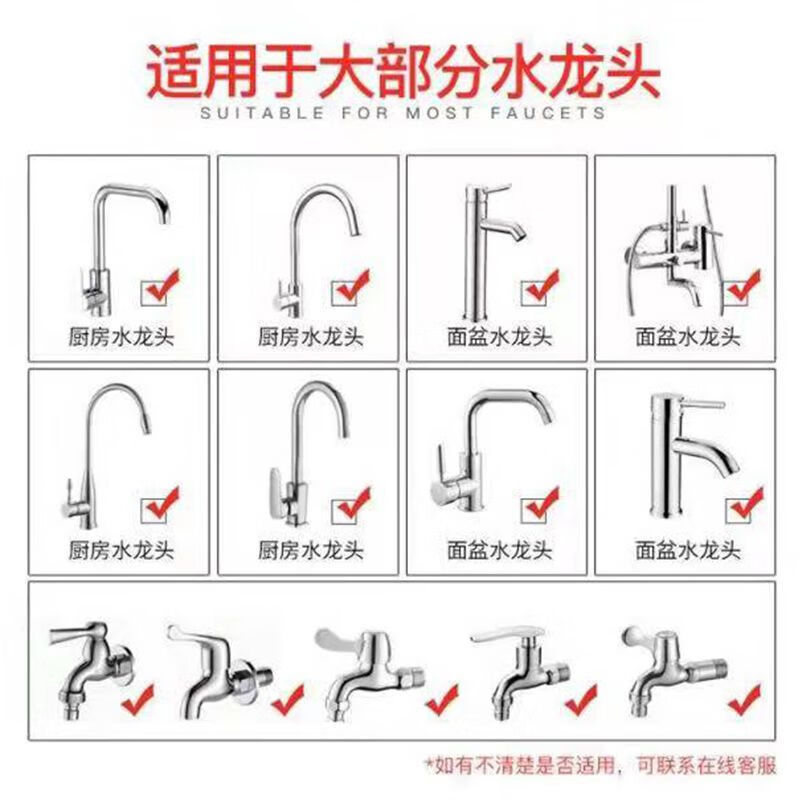 适用于大部分水龙头
SUITABLE FOR MOST FAUCETS

厨房水龙头
厨房水龙头
面盆水龙头
面盆水龙头

厨房水龙头
厨房水龙头
面盆水龙头
面盆水龙头

*如有不清楚是否适用，可联系在线客服