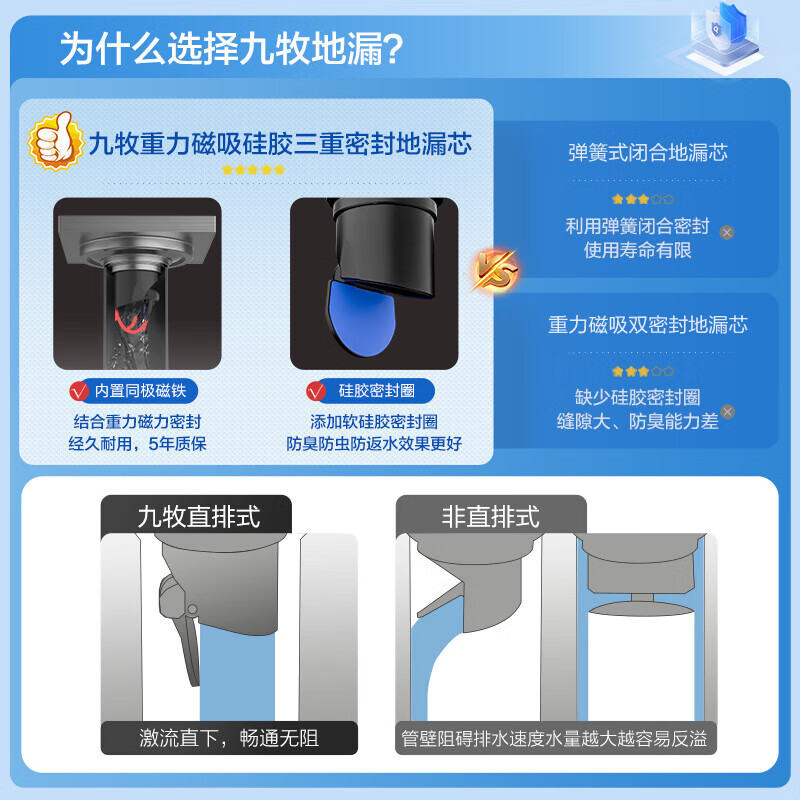 为什么选择九牧地漏?

九牧重力磁吸硅胶三重密封地漏芯

内置同极磁铁
结合重力磁力密封
经久耐用，5年质保

硅胶密封圈
添加软硅胶密封圈
防臭防虫防返水效果更好

VS

弹簧式闭合地漏芯
利用弹簧闭合密封
使用寿命有限

重力磁吸双密封地漏芯
缺少硅胶密封圈
缝隙大、防臭能力差

九牧直排式
激流直下，畅通无阻

非直排式
管壁阻碍排水速度水量越大越容易反溢