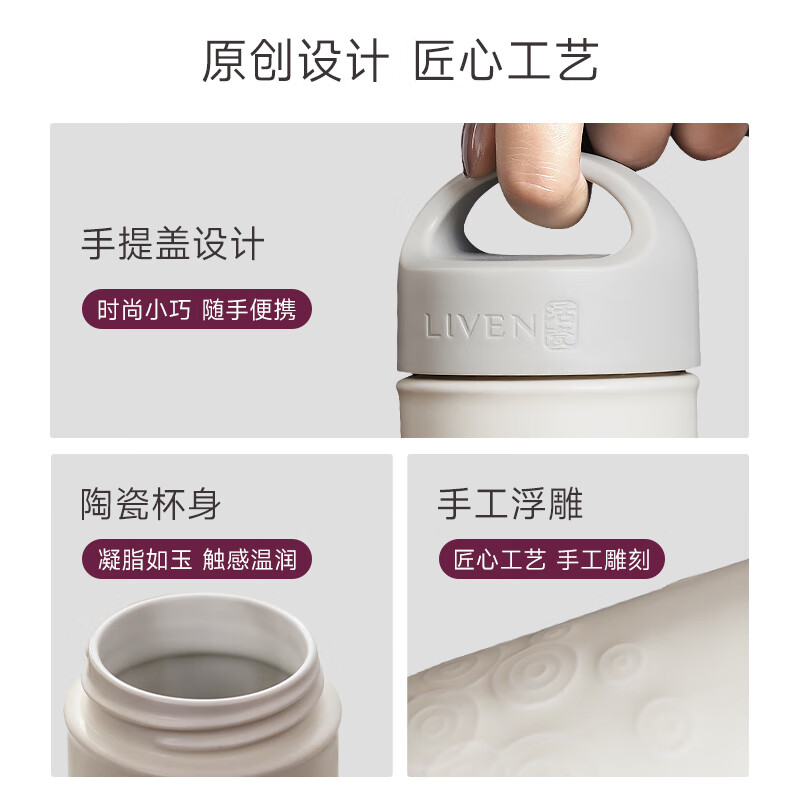 原创设计 匠心工艺

手提盖设计

时尚小巧 随手便携

LIVEN 活瓷

陶瓷杯身

凝脂如玉 触感温润

手工浮雕

匠心工艺 手工雕刻