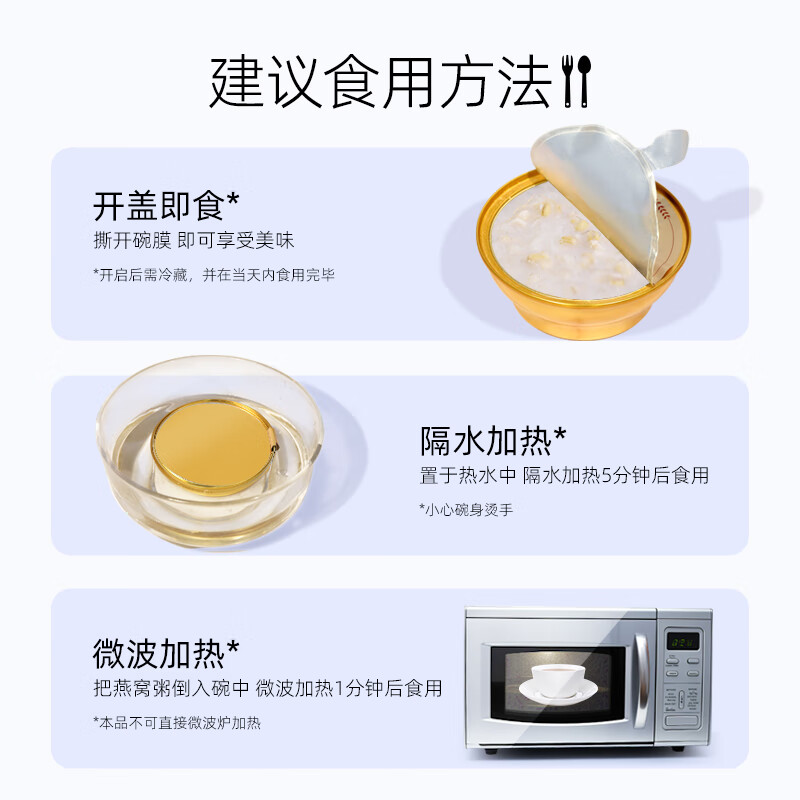 建议食用方法

开盖即食*
撕开碗膜 即可享受美味
*开启后需冷藏，并在当天内食用完毕

隔水加热*
置于热水中 隔水加热5分钟后食用
*小心碗身烫手

微波加热*
把燕窝粥倒入碗中 微波加热1分钟后食用
*本品不可直接微波炉加热