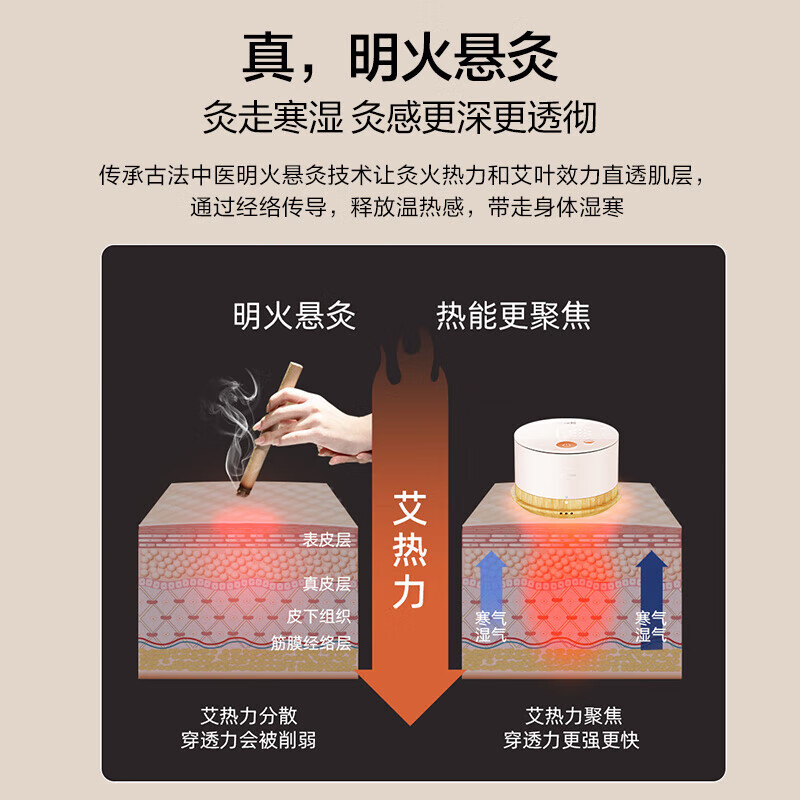 真，明火悬灸

灸走寒湿 灸感更深更透彻

传承古法中医明火悬灸技术让灸火热力和艾叶效力直透肌层，通过经络传导，释放温热感，带走身体湿寒

明火悬灸

热能更聚焦

艾热力

表皮层
真皮层
皮下组织
筋膜经络层

寒气
湿气

寒气
湿气

艾热力分散
穿透力会被削弱

艾热力聚焦
穿透力更强更快