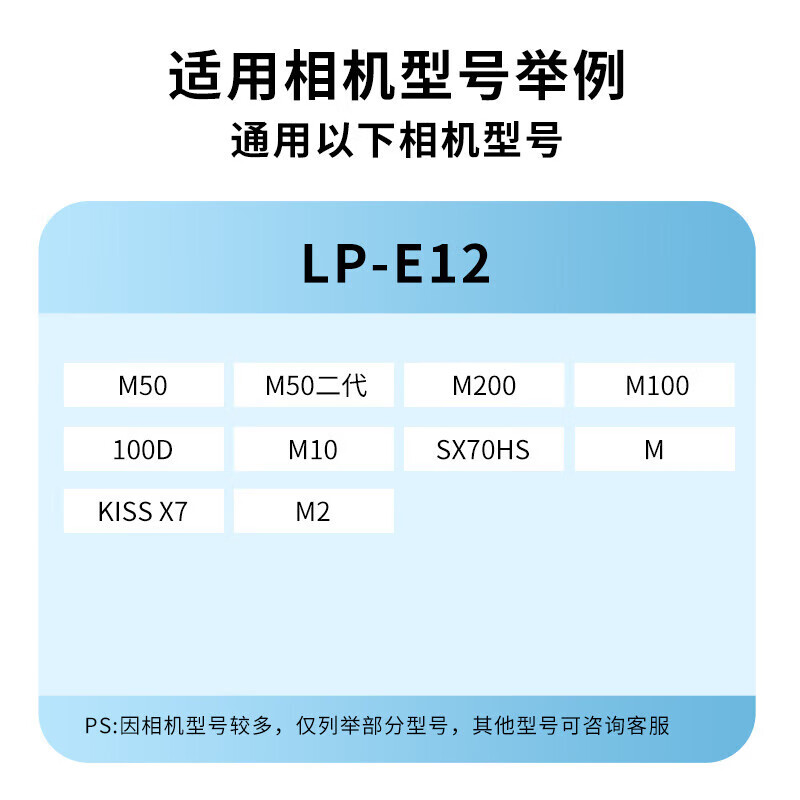 适用相机型号举例
通用以下相机型号

LP-E12

M50
M50二代
M200
M100
100D
M10
SX70HS
M
KISS X7
M2

PS:因相机型号较多，仅列举部分型号，其他型号可咨询客服