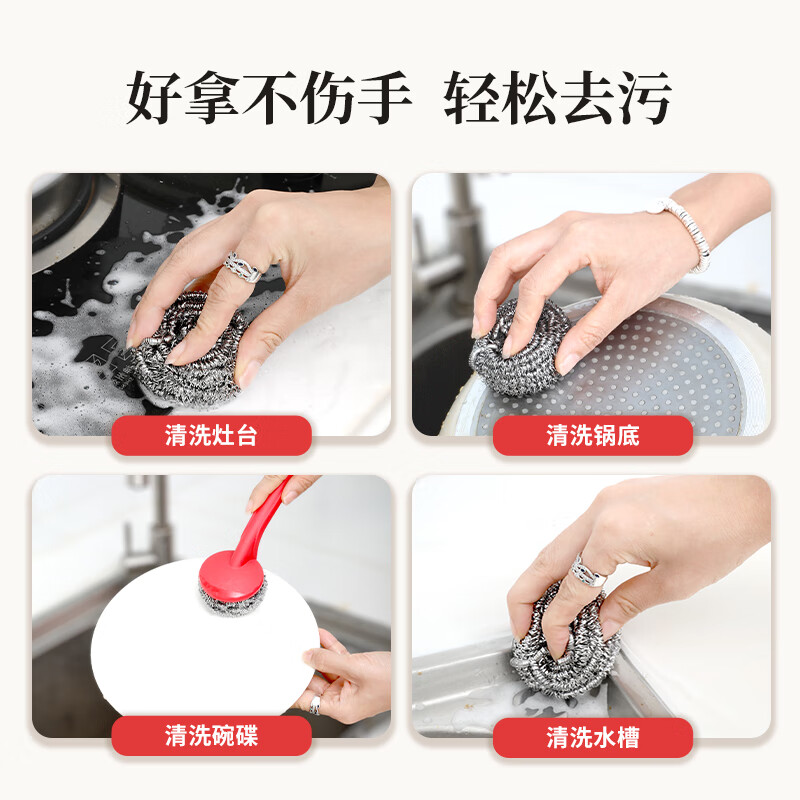 好拿不伤手 轻松去污

清洗灶台

清洗锅底

清洗碗碟

清洗水槽