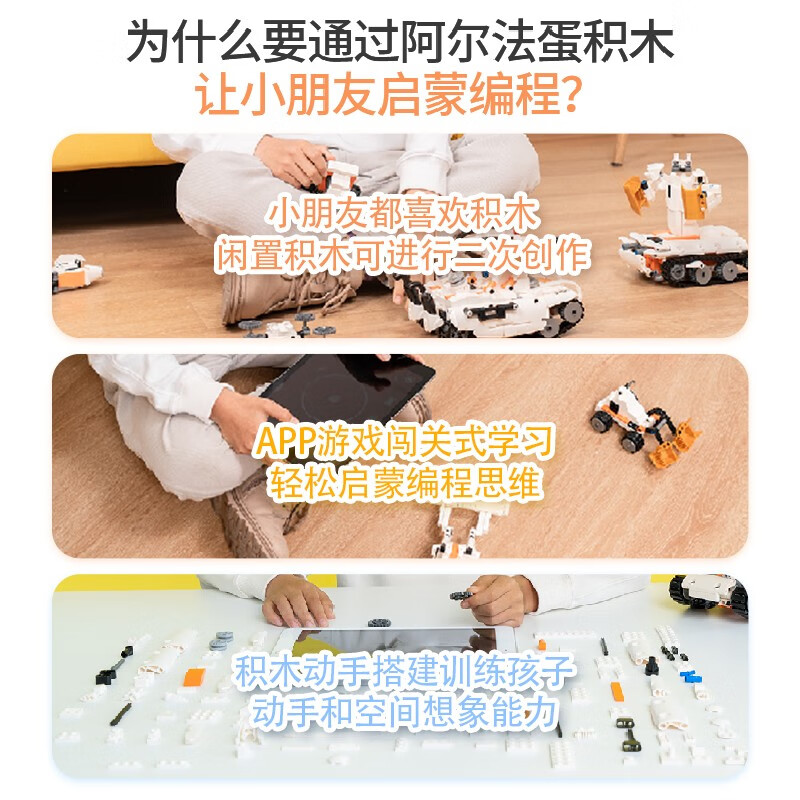 为什么要通过阿尔法蛋积木
让小朋友启蒙编程？

小朋友都喜欢积木
闲置积木可进行二次创作

APP游戏闯关式学习
轻松启蒙编程思维

积木动手搭建训练孩子
动手和空间想象能力