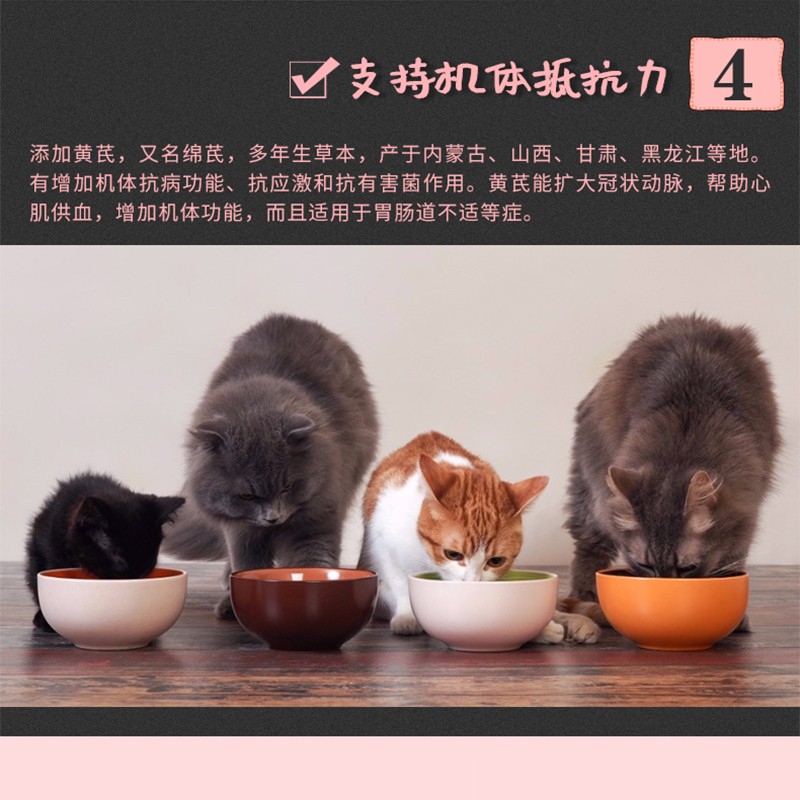 支持机体抵抗力 4

添加黄芪，又名绵芪，多年生草本，产于内蒙古、山西、甘肃、黑龙江等地。有增加机体抗病功能、抗应激和抗有害菌作用。黄芪能扩大冠状动脉，帮助心肌供血，增加机体功能，而且适用于胃肠道不适等症。