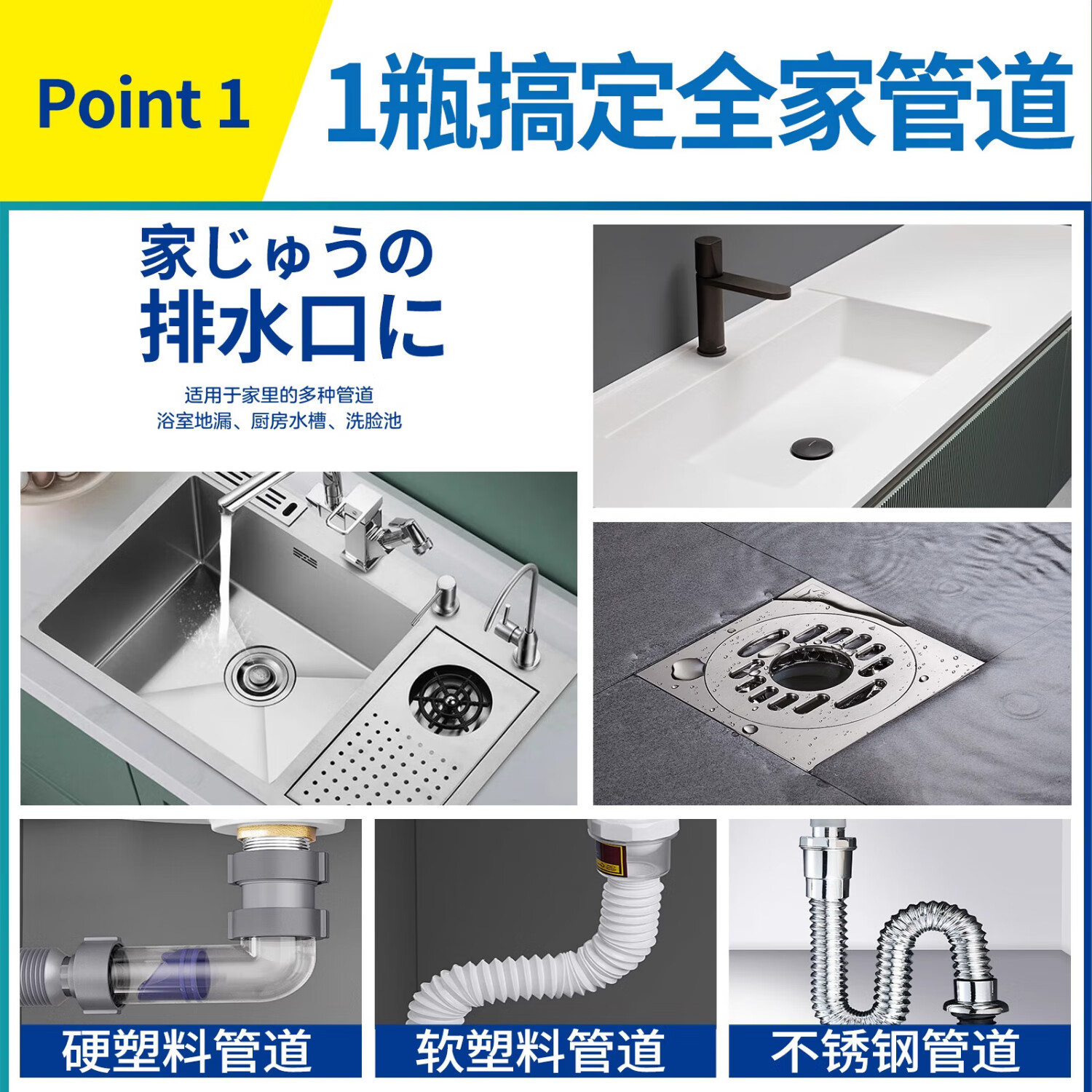 Point 1

1瓶搞定全家管道

家じゅうの
排水口に

适用于家里的多种管道
浴室地漏、厨房水槽、洗脸池

硬塑料管道

软塑料管道

不锈钢管道