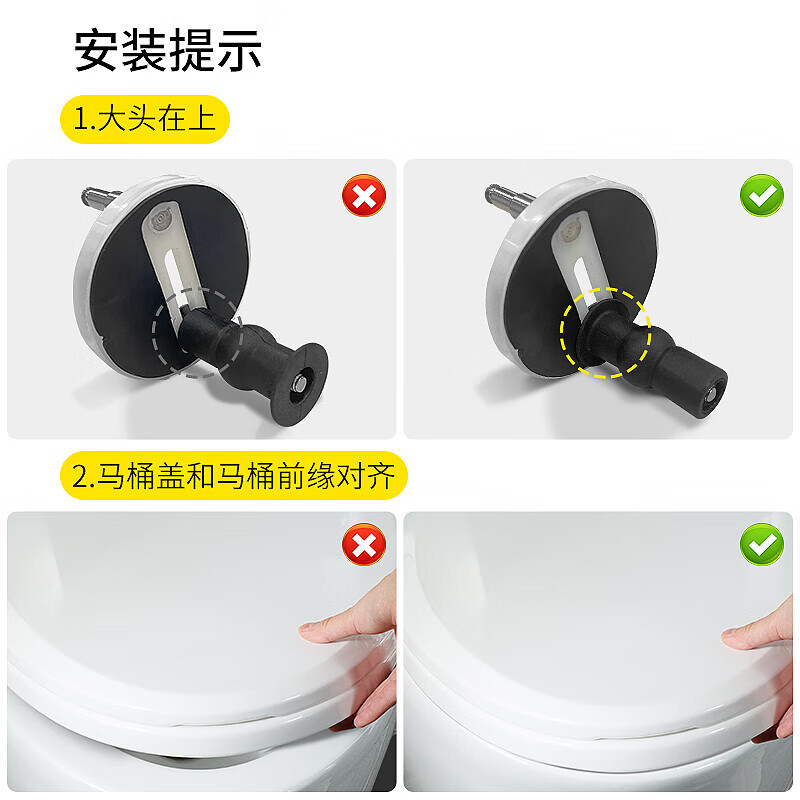 安装提示

1.大头在上

2.马桶盖和马桶前缘对齐