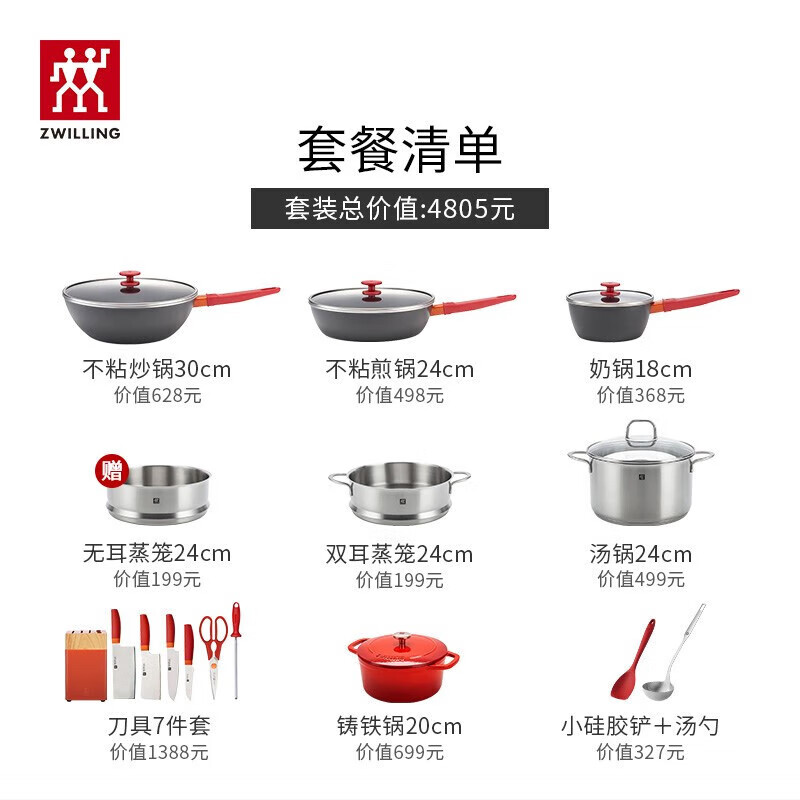 ZWILLING

套餐清单

套装总价值:4805元

不粘炒锅30cm
价值628元

不粘煎锅24cm
价值498元

奶锅18cm
价值368元

赠

无耳蒸笼24cm
价值199元

双耳蒸笼24cm
价值199元

汤锅24cm
价值499元

刀具7件套
价值1388元

铸铁锅20cm
价值699元

小硅胶铲＋汤勺
价值327元