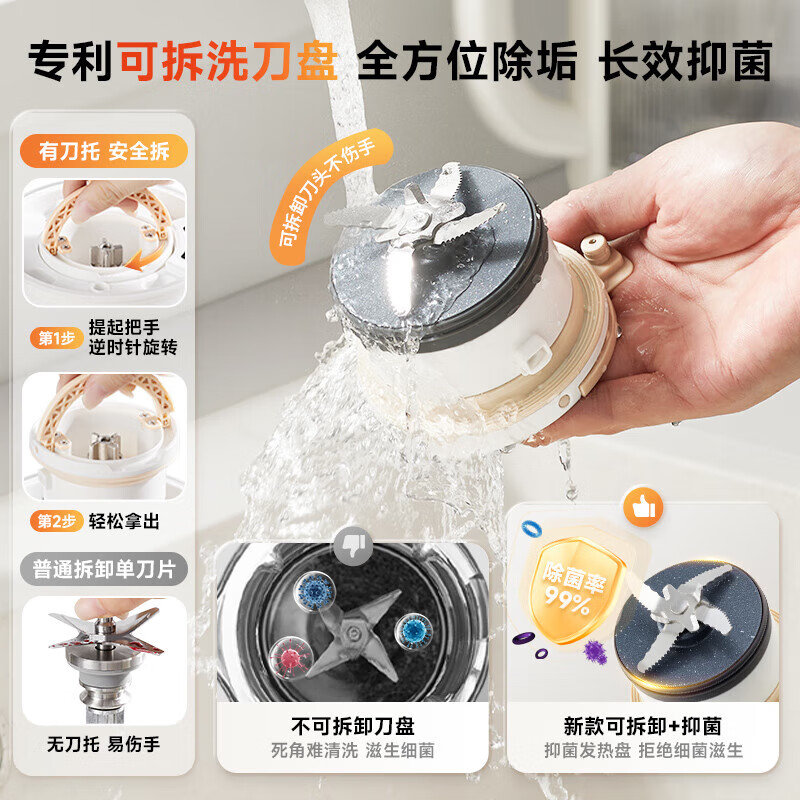 专利可拆洗刀盘 全方位除垢 长效抑菌

有刀托 安全拆

第1步 提起把手 逆时针旋转

第2步 轻松拿出

普通拆卸单刀片

无刀托 易伤手

可拆卸刀头不伤手

不可拆卸刀盘
死角难清洗 滋生细菌

除菌率 99%

新款可拆卸+抑菌
抑菌发热盘 拒绝细菌滋生