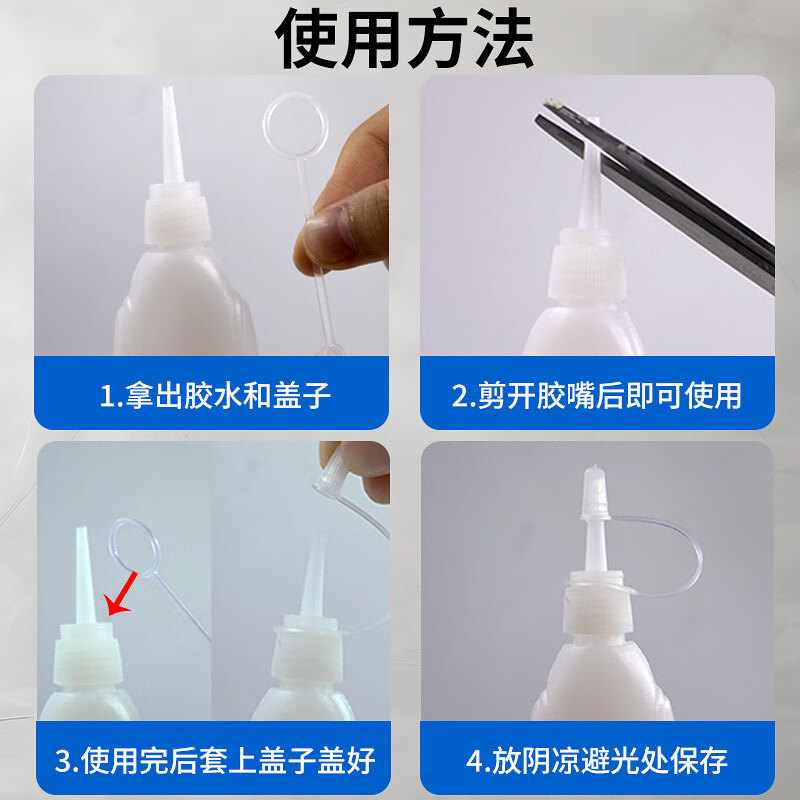 使用方法

1.拿出胶水和盖子

2.剪开胶嘴后即可使用

3.使用完后套上盖子盖好

4.放阴凉避光处保存