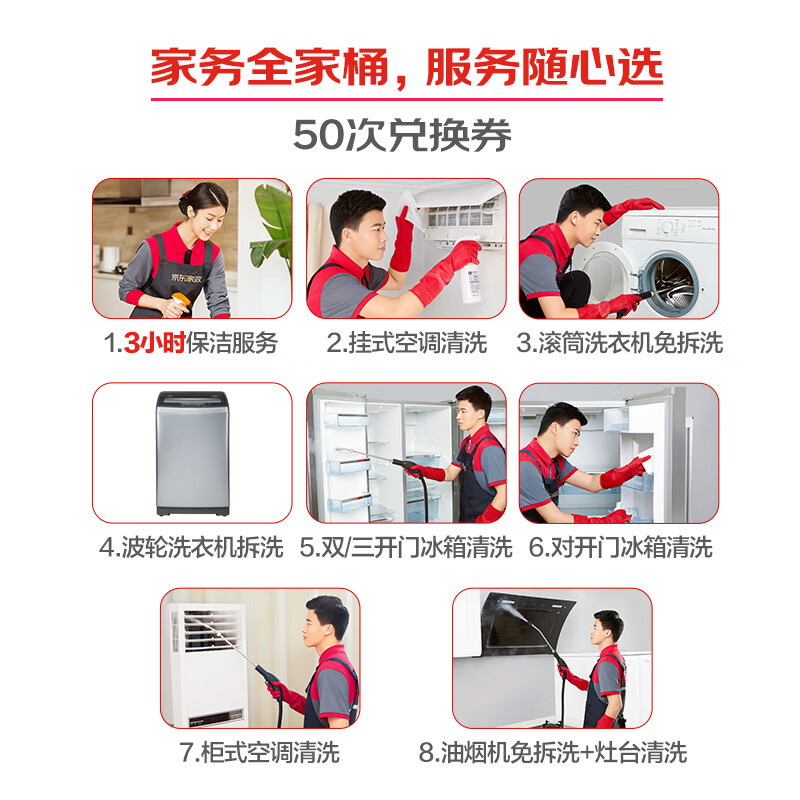 家务全家桶，服务随心选

50次兑换券

京东家政

1.3小时保洁服务 2.挂式空调清洗 3.滚筒洗衣机免拆洗

4.波轮洗衣机拆洗 5.双/三开门冰箱清洗 6.对开门冰箱清洗

7.柜式空调清洗 8.油烟机免拆洗+灶台清洗