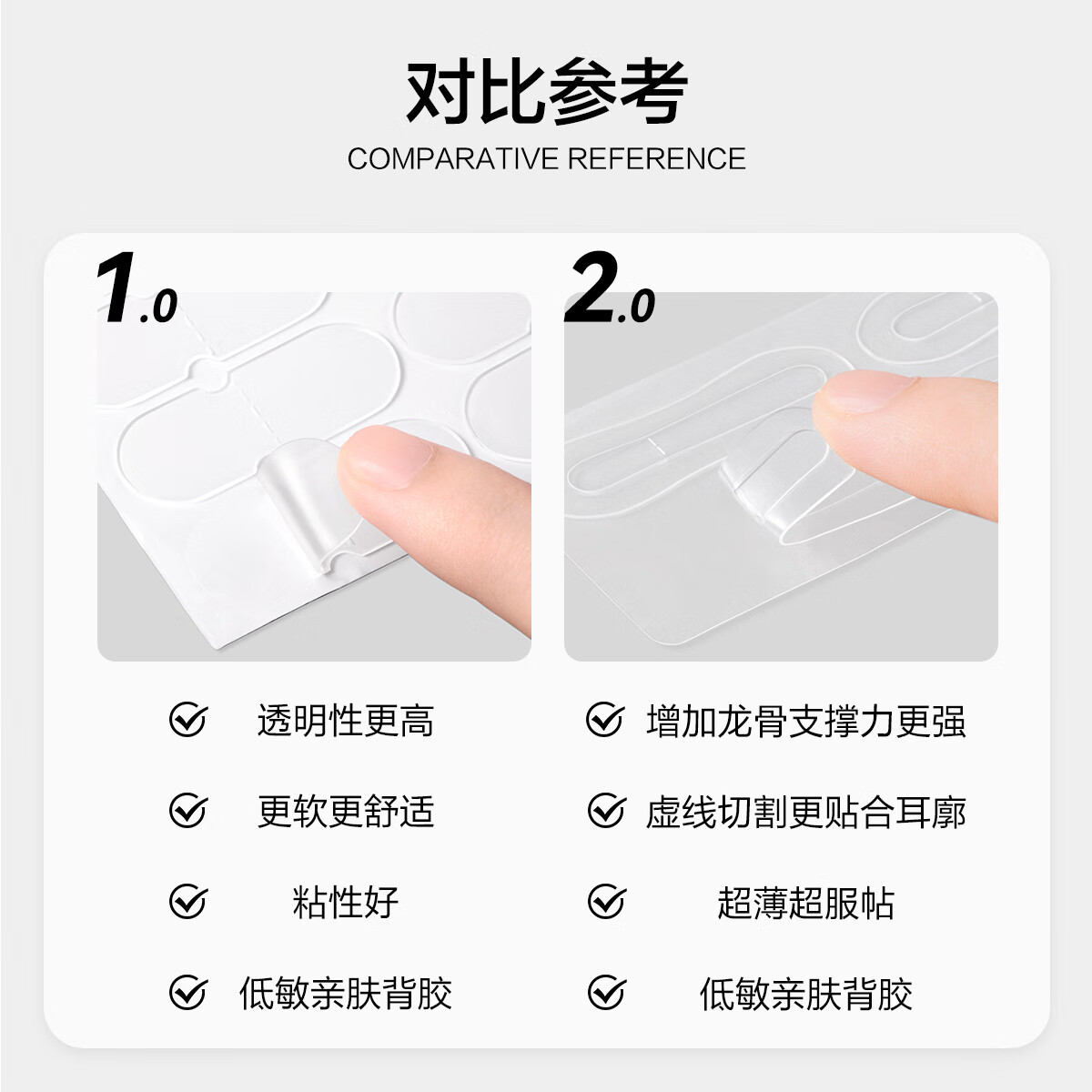 对比参考
COMPARATIVE REFERENCE

1.0

透明性更高

更软更舒适

粘性好

低敏亲肤背胶

2.0

增加龙骨支撑力更强

虚线切割更贴合耳廓

超薄超服帖

低敏亲肤背胶