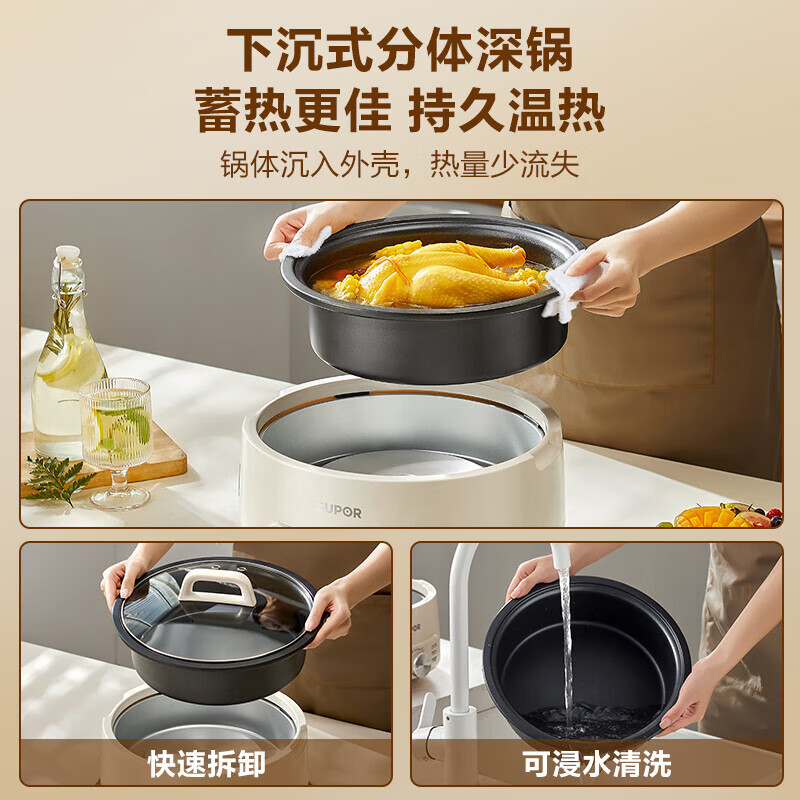 下沉式分体深锅
蓄热更佳 持久温热
锅体沉入外壳，热量少流失

SUPOR

快速拆卸

可浸水清洗